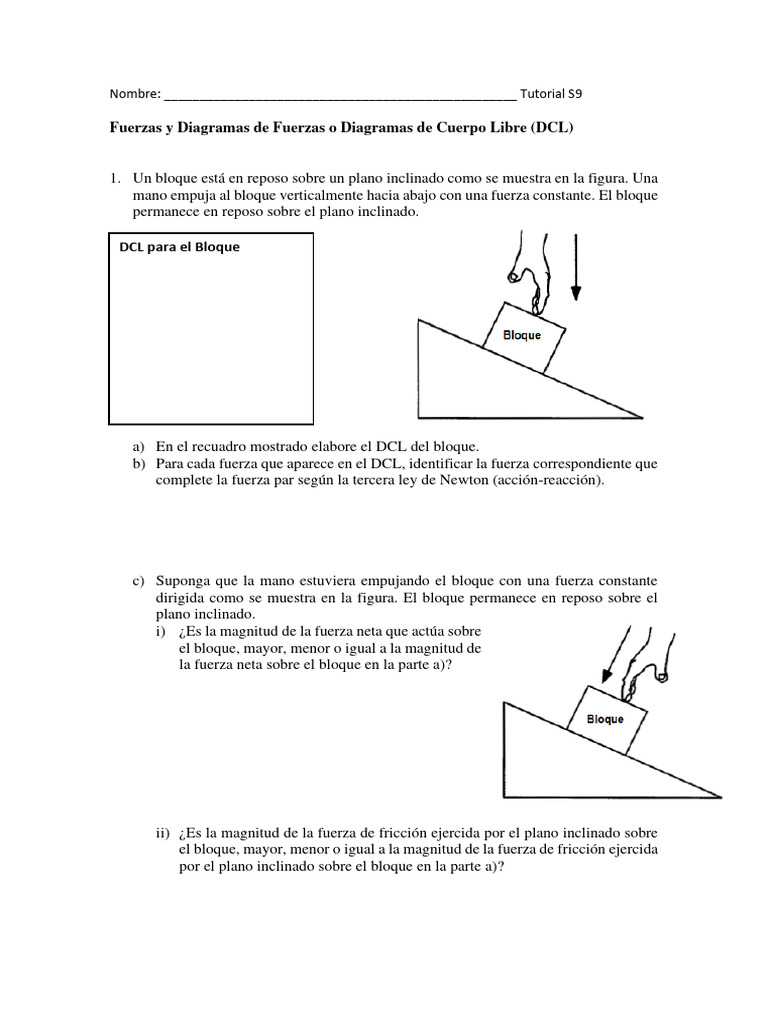 Nombre: ____________________________________________________ Tutorial S9

Fuerzas y Diagramas de Fuerzas o Diagramas de Cuerpo Libre (DCL)

1. Un bloque está en reposo sobre un plano inclinado como se muestra en la figura. Una mano empuja al bloque verticalmente hacia abajo con una fuerza constante. El bloque permanece en reposo sobre el plano inclinado.

DCL para el Bloque

Bloque

a) En el recuadro mostrado elabore el DCL del bloque.
b) Para cada fuerza que aparece en el DCL, identificar la fuerza correspondiente que complete la fuerza par según la tercera ley de Newton (acción-reacción).

c) Suponga que la mano estuviera empujando el bloque con una fuerza constante dirigida como se muestra en la figura. El bloque permanece en reposo sobre el plano inclinado.
i) ¿Es la magnitud de la fuerza neta que actúa sobre el bloque, mayor, menor o igual a la magnitud de la fuerza neta sobre el bloque en la parte a)?

Bloque

ii) ¿Es la magnitud de la fuerza de fricción ejercida por el plano inclinado sobre el bloque, mayor, menor o igual a la magnitud de la fuerza de fricción ejercida por el plano inclinado sobre el bloque en la parte a)?