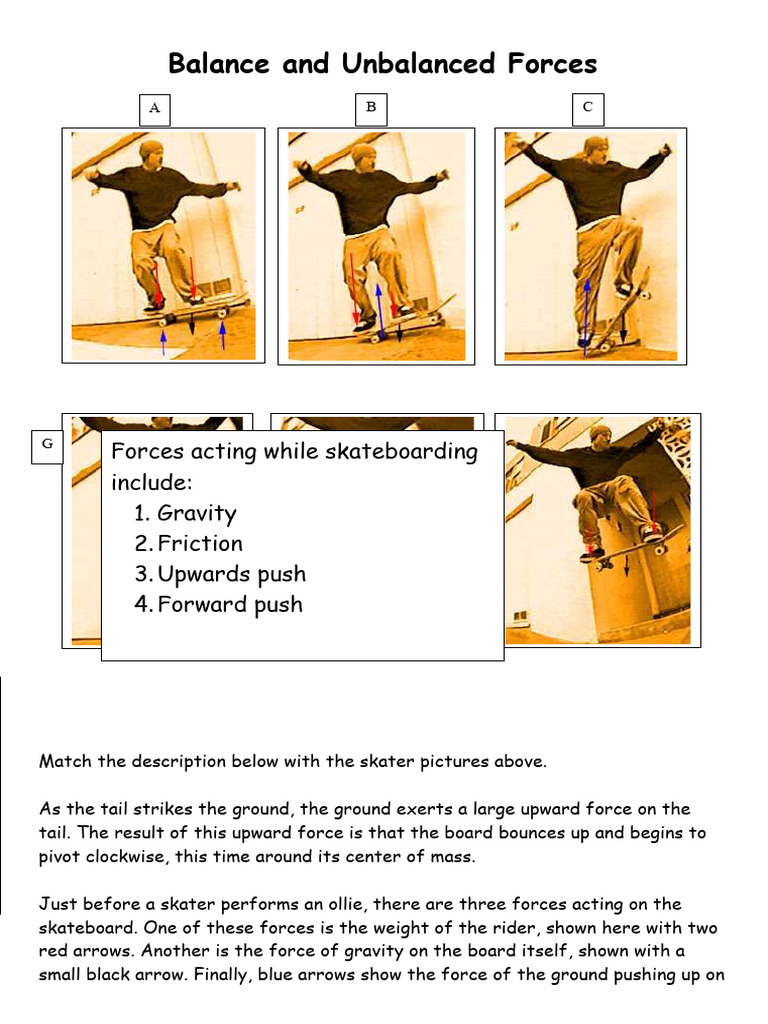 Balance and Unbalanced Forces

A

B

C

G

Forces acting while skateboarding include:
1. Gravity
2. Friction
3. Upwards push
4. Forward push

Match the description below with the skater pictures above.

As the tail strikes the ground, the ground exerts a large upward force on the tail. The result of this upward force is that the board bounces up and begins to pivot clockwise, this time around its center of mass.

Just before a skater performs an ollie, there are three forces acting on the skateboard. One of these forces is the weight of the rider, shown here with two red arrows. Another is the force of gravity on the board itself, shown with a small black arrow. Finally, blue arrows show the force of the ground pushing up on