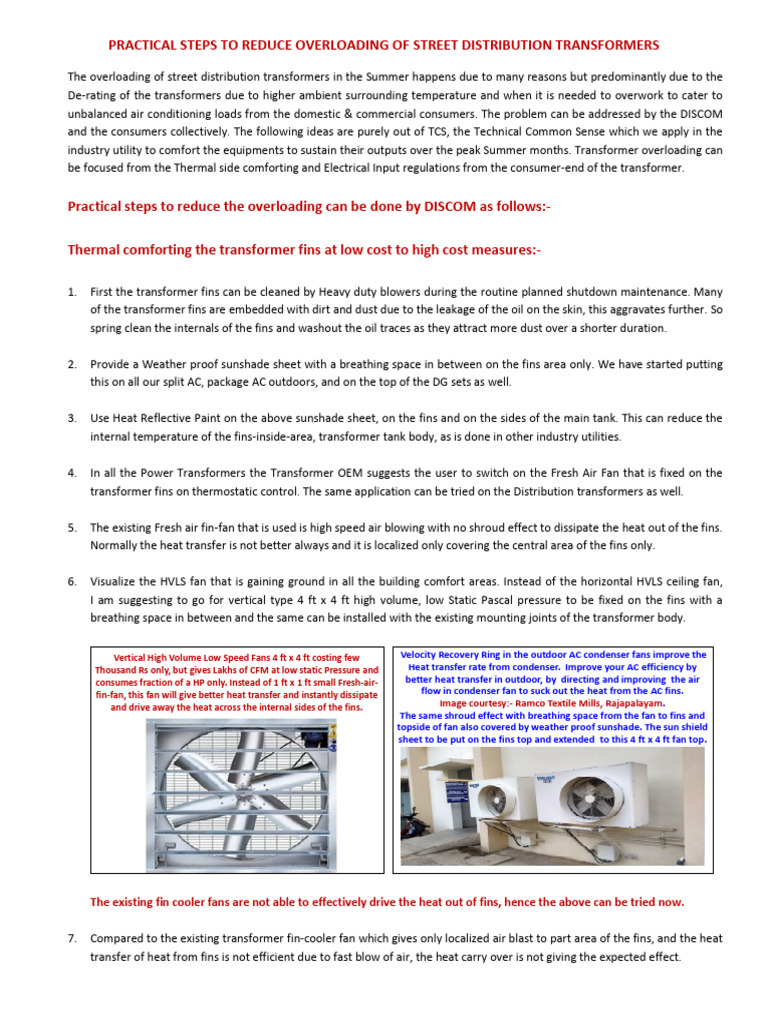 PRACTICAL STEPS TO REDUCE OVERLOADING OF STREET DISTRIBUTION TRANSFORMERS

The overloading of street distribution transformers in the Summer happens due to many reasons but predominantly due to the De-rating of the transformers due to higher ambient surrounding temperature and when it is needed to overwork to cater to unbalanced air conditioning loads from the domestic & commercial consumers. The problem can be addressed by the DISCOM and the consumers collectively. The following ideas are purely out of TCS, the Technical Common Sense which we apply in the industry utility to comfort the equipments to sustain their outputs over the peak Summer months. Transformer overloading can be focused from the Thermal side comforting and Electrical Input regulations from the consumer-end of the transformer.

Practical steps to reduce the overloading can be done by DISCOM as follows:-

Thermal comforting the transformer fins at low cost to high cost measures:-

1. First the transformer fins can be cleaned by Heavy duty blowers during the routine planned shutdown maintenance. Many of the transformer fins are embedded with dirt and dust due to the leakage of the oil on the skin, this aggravates further. So spring clean the internals of the fins and washout the oil traces as they attract more dust over a shorter duration.

2. Provide a Weather proof sunshade sheet with a breathing space in between on the fins area only. We have started putting this on all our split AC, package AC outdoors, and on the top of the DG sets as well.

3. Use Heat Reflective Paint on the above sunshade sheet, on the fins and on the sides of the main tank. This can reduce the internal temperature of the fins-inside-area, transformer tank body, as is done in other industry utilities.

4. In all the Power Transformers the Transformer OEM suggests the user to switch on the Fresh Air Fan that is fixed on the transformer fins on thermostatic control. The same application can be tried on the Distribution transformers as well.

5. The existing Fresh air fin-fan that is used is high speed air blowing with no shroud effect to dissipate the heat out of the fins. Normally the heat transfer is not better always and it is localized only covering the central area of the fins only.

6. Visualize the HVLS fan that is gaining ground in all the building comfort areas. Instead of the horizontal HVLS ceiling fan, I am suggesting to go for vertical type 4 ft x 4 ft high volume, low Static Pascal pressure to be fixed on the fins with a breathing space in between and the same can be installed with the existing mounting joints of the transformer body.

Vertical High Volume Low Speed Fans 4 ft x 4 ft costing few Thousand Rs only, but gives Lakhs of CFM at low static Pressure and consumes fraction of a HP only. Instead of 1 ft x 1 ft small Fresh-air-fin-fan, this fan will give better heat transfer and instantly dissipate and drive away the heat across the internal sides of the fins.

Velocity Recovery Ring in the outdoor AC condenser fans improve the Heat transfer rate from condenser. Improve your AC efficiency by better heat transfer in outdoor, by directing and improving the air flow in condenser fan to suck out the heat from the AC fins. Image courtesy:- Ramco Textile Mills, Rajapalayam. The same shroud effect with breathing space from the fan to fins and topside of fan also covered by weather proof sunshade. The sun shield sheet to be put on the fins top and extended to this 4 ft x 4 ft fan top.

The existing fin cooler fans are not able to effectively drive the heat out of fins, hence the above can be tried now.

7. Compared to the existing transformer fin-cooler fan which gives only localized air blast to part area of the fins, and the heat transfer of heat from fins is not efficient due to fast blow of air, the heat carry over is not giving the expected effect.