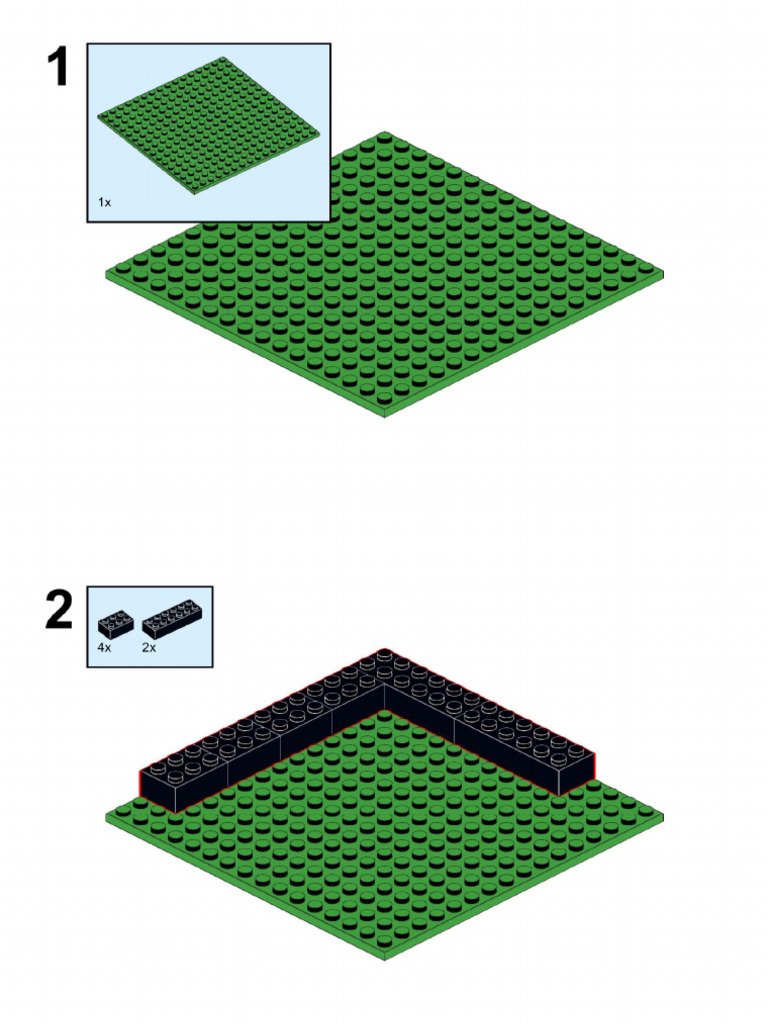 1

1x

2

4x 2x