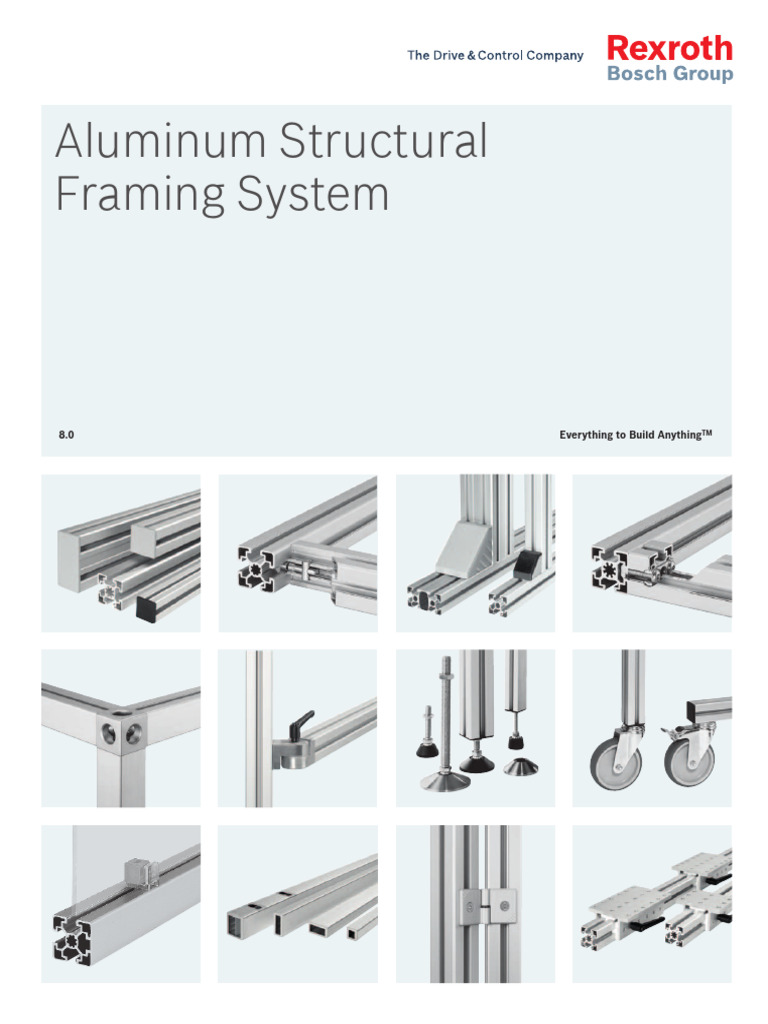 The Drive & Control Company

Rexroth
Bosch Group

Aluminum Structural Framing System

8.0

Everything to Build Anything$^{TM}$