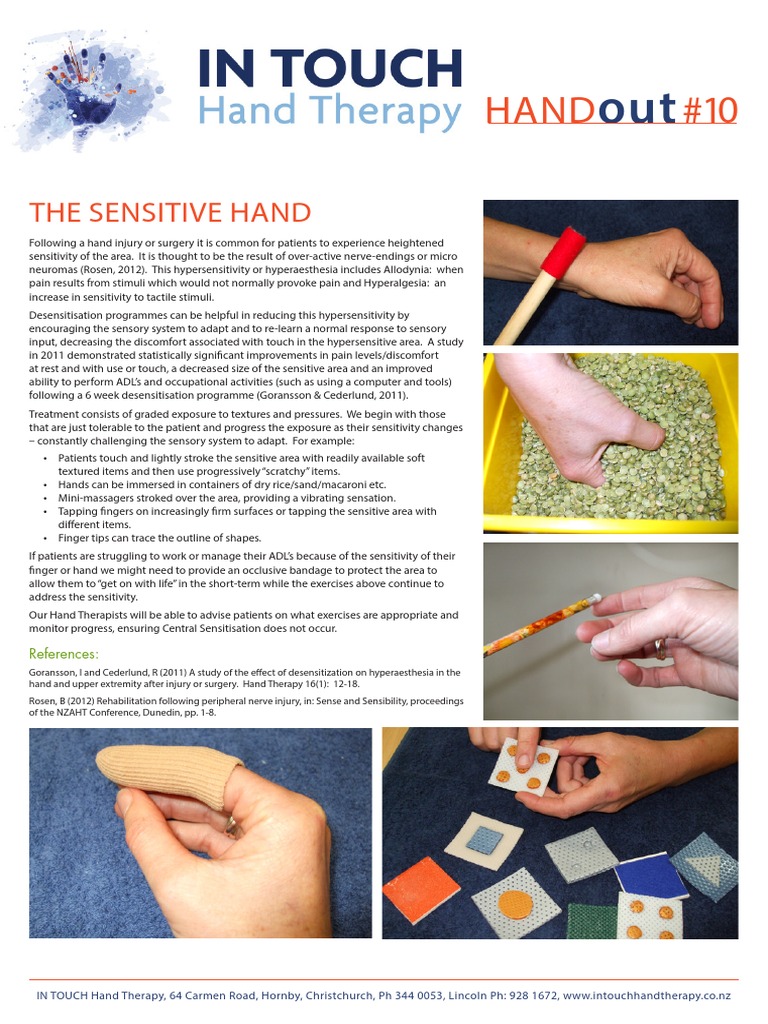 IN TOUCH
Hand Therapy

HANDout #10

THE SENSITIVE HAND

Following a hand injury or surgery it is common for patients to experience heightened sensitivity of the area. It is thought to be the result of over-active nerve-endings or micro neuromas (Rosen, 2012). This hypersensitivity or hyperaesthesia includes Allodynia: when pain results from stimuli which would not normally provoke pain and Hyperalgesia: an increase in sensitivity to tactile stimuli.

Desensitisation programmes can be helpful in reducing this hypersensitivity by encouraging the sensory system to adapt and to re-learn a normal response to sensory input, decreasing the discomfort associated with touch in the hypersensitive area. A study in 2011 demonstrated statistically significant improvements in pain levels/discomfort at rest and with use or touch, a decreased size of the sensitive area and an improved ability to perform ADL's and occupational activities (such as using a computer and tools) following a 6 week desensitisation programme (Goransson & Cederlund, 2011).

Treatment consists of graded exposure to textures and pressures. We begin with those that are just tolerable to the patient and progress the exposure as their sensitivity changes – constantly challenging the sensory system to adapt. For example:

• Patients touch and lightly stroke the sensitive area with readily available soft textured items and then use progressively "scratchy" items.
• Hands can be immersed in containers of dry rice/sand/macaroni etc.
• Mini-massagers stroked over the area, providing a vibrating sensation.
• Tapping fingers on increasingly firm surfaces or tapping the sensitive area with different items.
• Finger tips can trace the outline of shapes.

If patients are struggling to work or manage their ADL's because of the sensitivity of their finger or hand we might need to provide an occlusive bandage to protect the area to allow them to "get on with life" in the short-term while the exercises above continue to address the sensitivity.

Our Hand Therapists will be able to advise patients on what exercises are appropriate and monitor progress, ensuring Central Sensitisation does not occur.

References:

Goransson, I and Cederlund, R (2011) A study of the effect of desensitization on hyperaesthesia in the hand and upper extremity after injury or surgery. Hand Therapy 16(1): 12-18.

Rosen, B (2012) Rehabilitation following peripheral nerve injury, in: Sense and Sensibility, proceedings of the NZAHT Conference, Dunedin, pp. 1-8.

IN TOUCH Hand Therapy, 64 Carmen Road, Hornby, Christchurch, Ph 344 0053, Lincoln Ph: 928 1672, www.intouchhandtherapy.co.nz