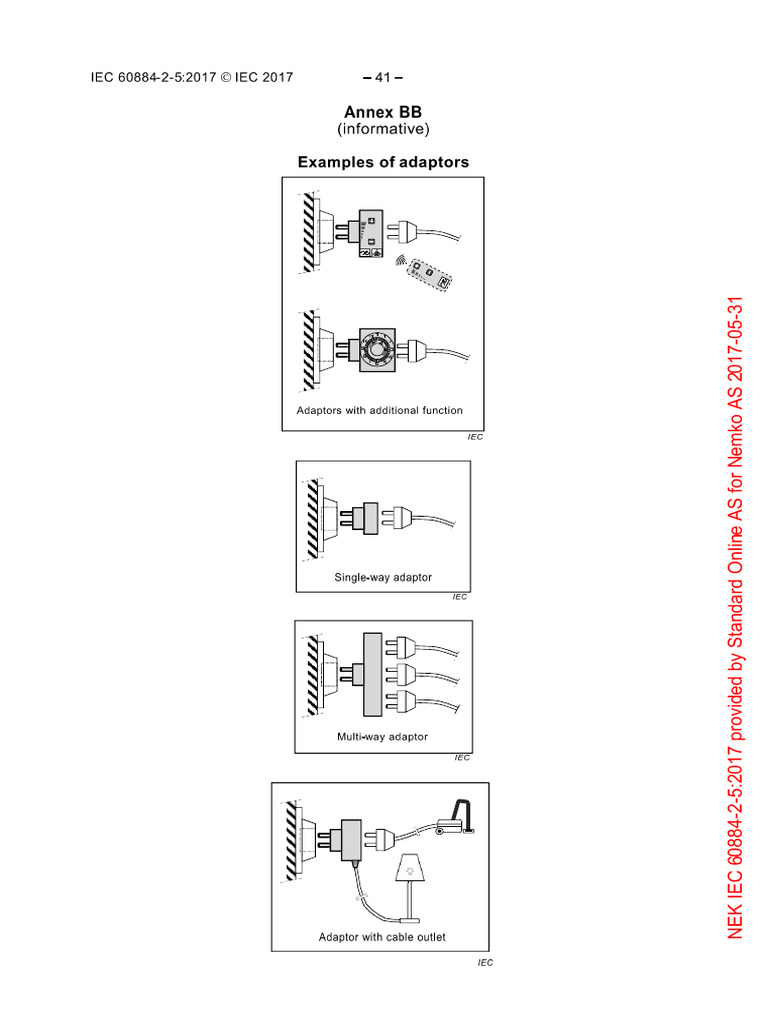 IEC 60884-2-5:2017 © IEC 2017 – 41 –

Annex BB
(informative)

Examples of adaptors

Adaptors with additional function

IEC

Single-way adaptor

IEC

Multi-way adaptor

IEC

Adaptor with cable outlet

IEC

NEK IEC 60884-2-5:2017 provided by Standard Online AS for Nemko AS 2017-05-31