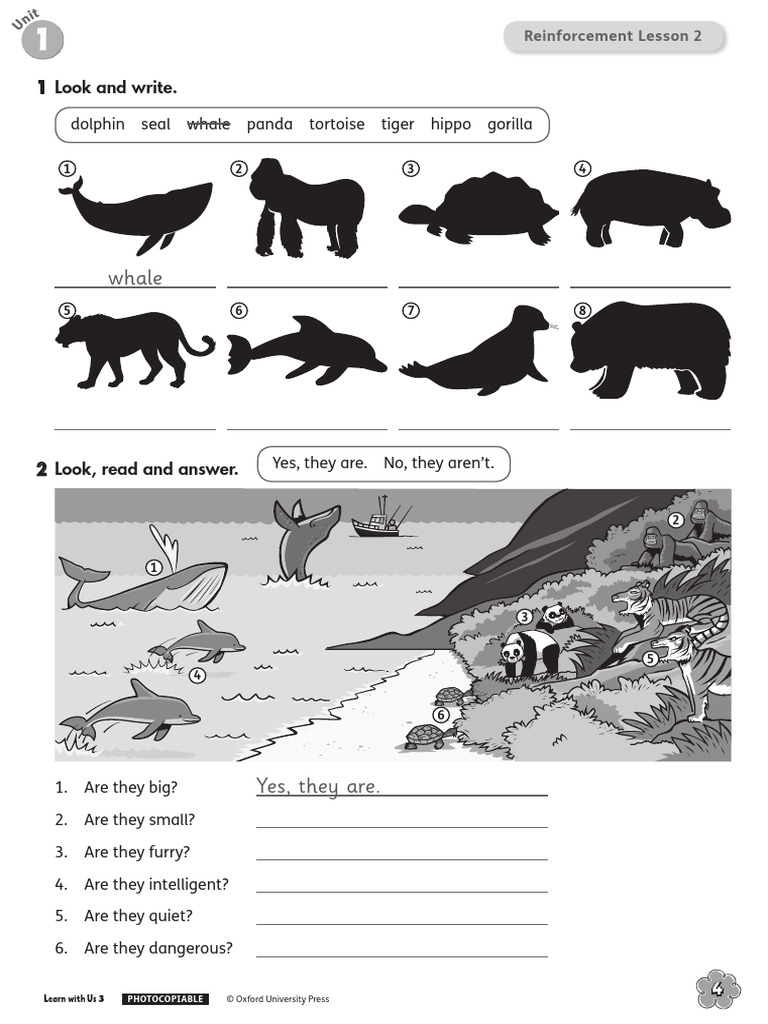 Unit 1

Reinforcement Lesson 2

1 Look and write.

dolphin seal ~~whale~~ panda tortoise tiger hippo gorilla

① ② ③ ④

whale

⑤ ⑥ ⑦ ⑧

2 Look, read and answer.

Yes, they are. No, they aren't.

① ② ③ ④ ⑤ ⑥

1. Are they big? Yes, they are.
2. Are they small?
3. Are they furry?
4. Are they intelligent?
5. Are they quiet?
6. Are they dangerous?

Learn with Us 3 PHOTOCOPIABLE © Oxford University Press

4