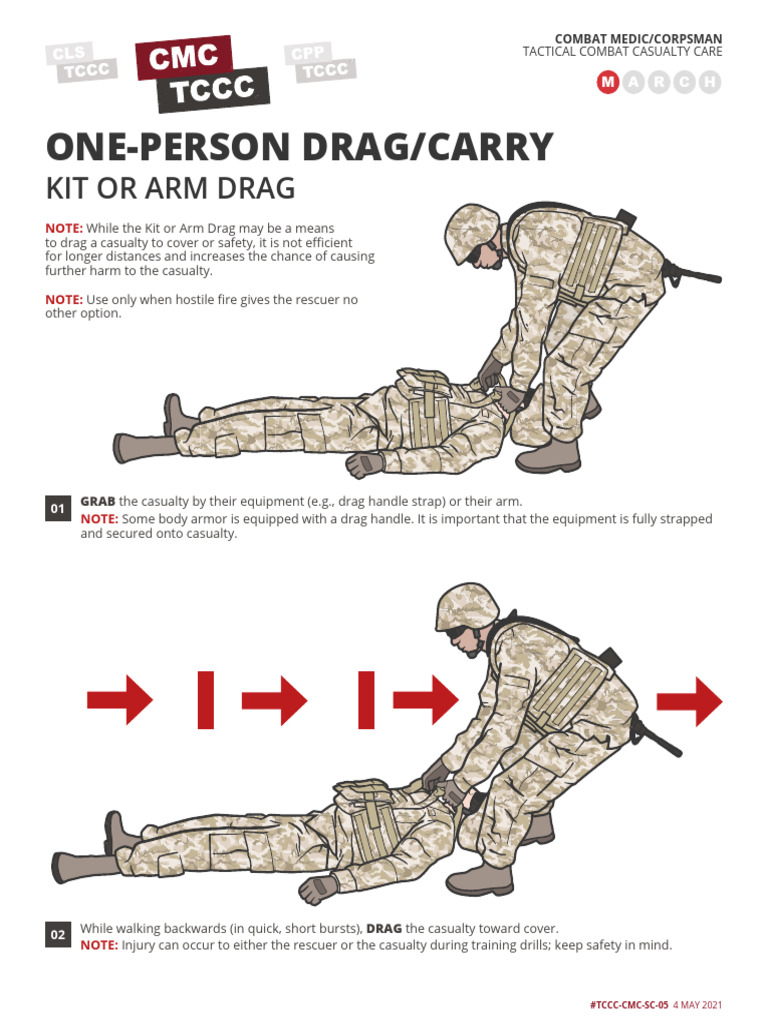 CLS TCCC

CMC TCCC

CPP TCCC

COMBAT MEDIC/CORPSMAN
TACTICAL COMBAT CASUALTY CARE

M A R C H

ONE-PERSON DRAG/CARRY
KIT OR ARM DRAG

NOTE: While the Kit or Arm Drag may be a means to drag a casualty to cover or safety, it is not efficient for longer distances and increases the chance of causing further harm to the casualty.

NOTE: Use only when hostile fire gives the rescuer no other option.

01 GRAB the casualty by their equipment (e.g., drag handle strap) or their arm.
NOTE: Some body armor is equipped with a drag handle. It is important that the equipment is fully strapped and secured onto casualty.

02 While walking backwards (in quick, short bursts), DRAG the casualty toward cover.
NOTE: Injury can occur to either the rescuer or the casualty during training drills; keep safety in mind.

#TCCC-CMC-SC-05 4 MAY 2021