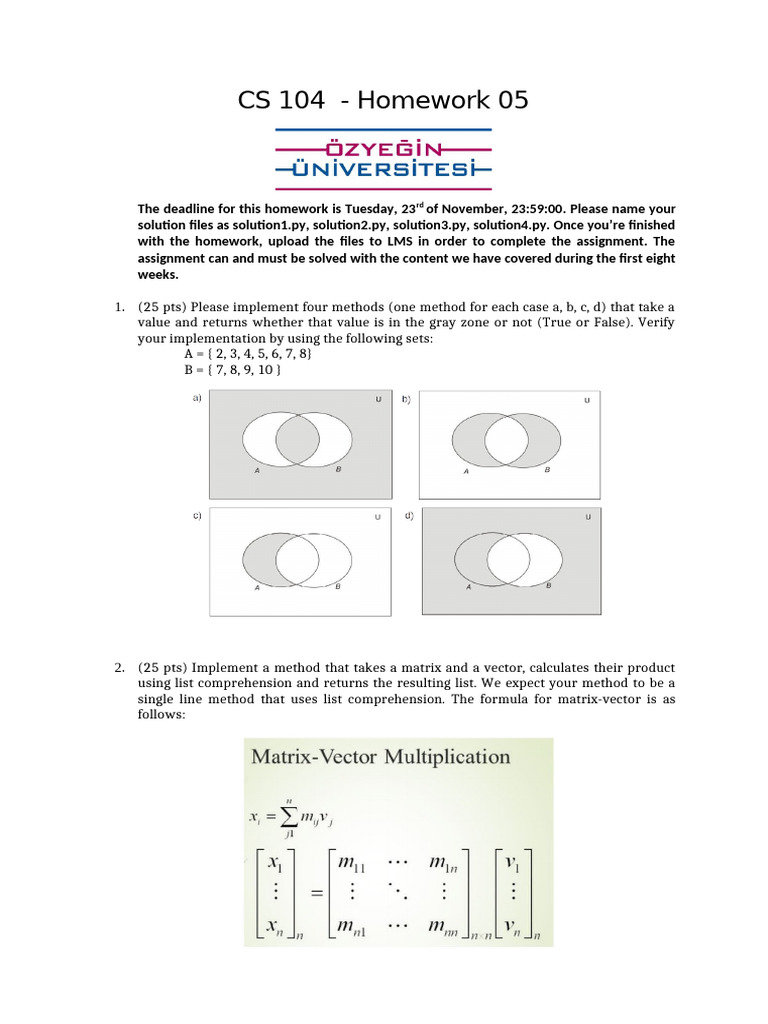 CS 104 - Homework 05

ÖZYEĞİN ÜNİVERSİTESİ

The deadline for this homework is Tuesday, 23$^{rd}$ of November, 23:59:00. Please name your solution files as solution1.py, solution2.py, solution3.py, solution4.py. Once you're finished with the homework, upload the files to LMS in order to complete the assignment. The assignment can and must be solved with the content we have covered during the first eight weeks.

1. (25 pts) Please implement four methods (one method for each case a, b, c, d) that take a value and returns whether that value is in the gray zone or not (True or False). Verify your implementation by using the following sets:
A = { 2, 3, 4, 5, 6, 7, 8}
B = { 7, 8, 9, 10 }

a) U A B
b) U A B
c) U A B
d) U A B

2. (25 pts) Implement a method that takes a matrix and a vector, calculates their product using list comprehension and returns the resulting list. We expect your method to be a single line method that uses list comprehension. The formula for matrix-vector is as follows:

Matrix-Vector Multiplication

$x_i = \sum_{j1}^{n} m_{ij} v_j$

$\begin{bmatrix} x_1 \\ \vdots \\ x_n \end{bmatrix}_n = \begin{bmatrix} m_{11} & \cdots & m_{1n} \\ \vdots & \ddots & \vdots \\ m_{n1} & \cdots & m_{nn} \end{bmatrix}_{n \times n} \begin{bmatrix} v_1 \\ \vdots \\ v_n \end{bmatrix}_n$