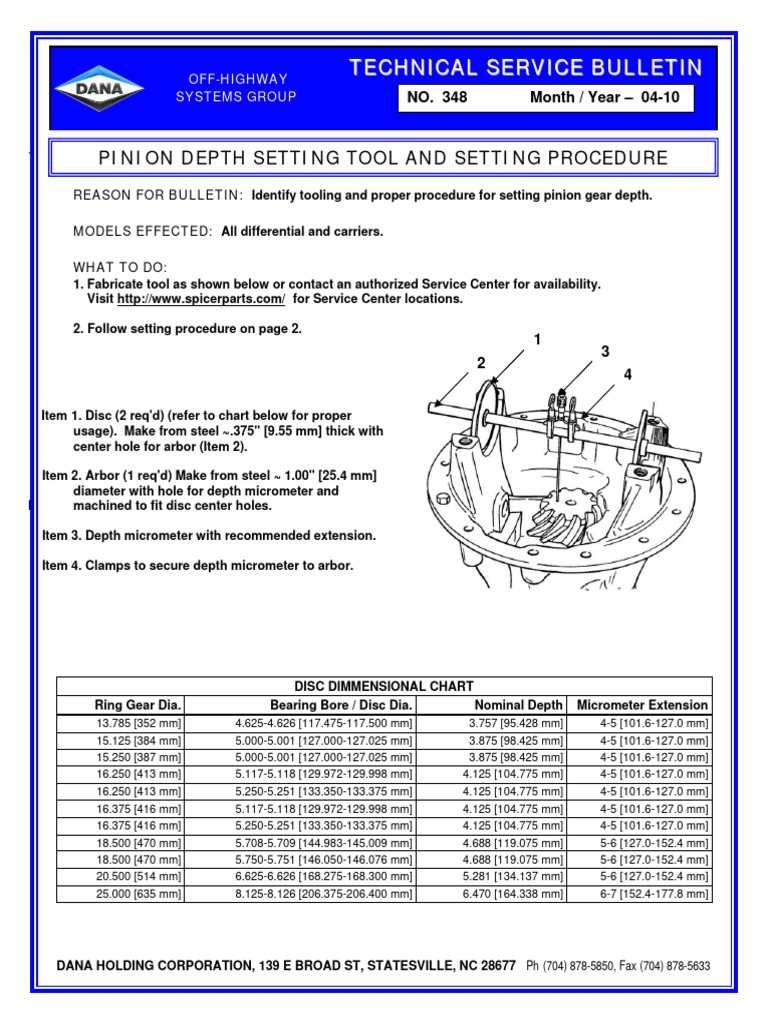 DANA

OFF-HIGHWAY SYSTEMS GROUP

TECHNICAL SERVICE BULLETIN

NO. 348 Month / Year – 04-10

PINION DEPTH SETTING TOOL AND SETTING PROCEDURE

REASON FOR BULLETIN: Identify tooling and proper procedure for setting pinion gear depth.

MODELS EFFECTED: All differential and carriers.

WHAT TO DO:
1. Fabricate tool as shown below or contact an authorized Service Center for availability. Visit http://www.spicerparts.com/ for Service Center locations.

2. Follow setting procedure on page 2.

1
2
3
4

Item 1. Disc (2 req'd) (refer to chart below for proper usage). Make from steel ~.375" [9.55 mm] thick with center hole for arbor (Item 2).

Item 2. Arbor (1 req'd) Make from steel ~ 1.00" [25.4 mm] diameter with hole for depth micrometer and machined to fit disc center holes.

Item 3. Depth micrometer with recommended extension.

Item 4. Clamps to secure depth micrometer to arbor.

DISC DIMMENSIONAL CHART

| Ring Gear Dia. | Bearing Bore / Disc Dia. | Nominal Depth | Micrometer Extension |
|---|---|---|---|
| 13.785 [352 mm] | 4.625-4.626 [117.475-117.500 mm] | 3.757 [95.428 mm] | 4-5 [101.6-127.0 mm] |
| 15.125 [384 mm] | 5.000-5.001 [127.000-127.025 mm] | 3.875 [98.425 mm] | 4-5 [101.6-127.0 mm] |
| 15.250 [387 mm] | 5.000-5.001 [127.000-127.025 mm] | 3.875 [98.425 mm] | 4-5 [101.6-127.0 mm] |
| 16.250 [413 mm] | 5.117-5.118 [129.972-129.998 mm] | 4.125 [104.775 mm] | 4-5 [101.6-127.0 mm] |
| 16.250 [413 mm] | 5.250-5.251 [133.350-133.375 mm] | 4.125 [104.775 mm] | 4-5 [101.6-127.0 mm] |
| 16.375 [416 mm] | 5.117-5.118 [129.972-129.998 mm] | 4.125 [104.775 mm] | 4-5 [101.6-127.0 mm] |
| 16.375 [416 mm] | 5.250-5.251 [133.350-133.375 mm] | 4.125 [104.775 mm] | 4-5 [101.6-127.0 mm] |
| 18.500 [470 mm] | 5.708-5.709 [144.983-145.009 mm] | 4.688 [119.075 mm] | 5-6 [127.0-152.4 mm] |
| 18.500 [470 mm] | 5.750-5.751 [146.050-146.076 mm] | 4.688 [119.075 mm] | 5-6 [127.0-152.4 mm] |
| 20.500 [514 mm] | 6.625-6.626 [168.275-168.300 mm] | 5.281 [134.137 mm] | 5-6 [127.0-152.4 mm] |
| 25.000 [635 mm] | 8.125-8.126 [206.375-206.400 mm] | 6.470 [164.338 mm] | 6-7 [152.4-177.8 mm] |

DANA HOLDING CORPORATION, 139 E BROAD ST, STATESVILLE, NC 28677 Ph (704) 878-5850, Fax (704) 878-5633