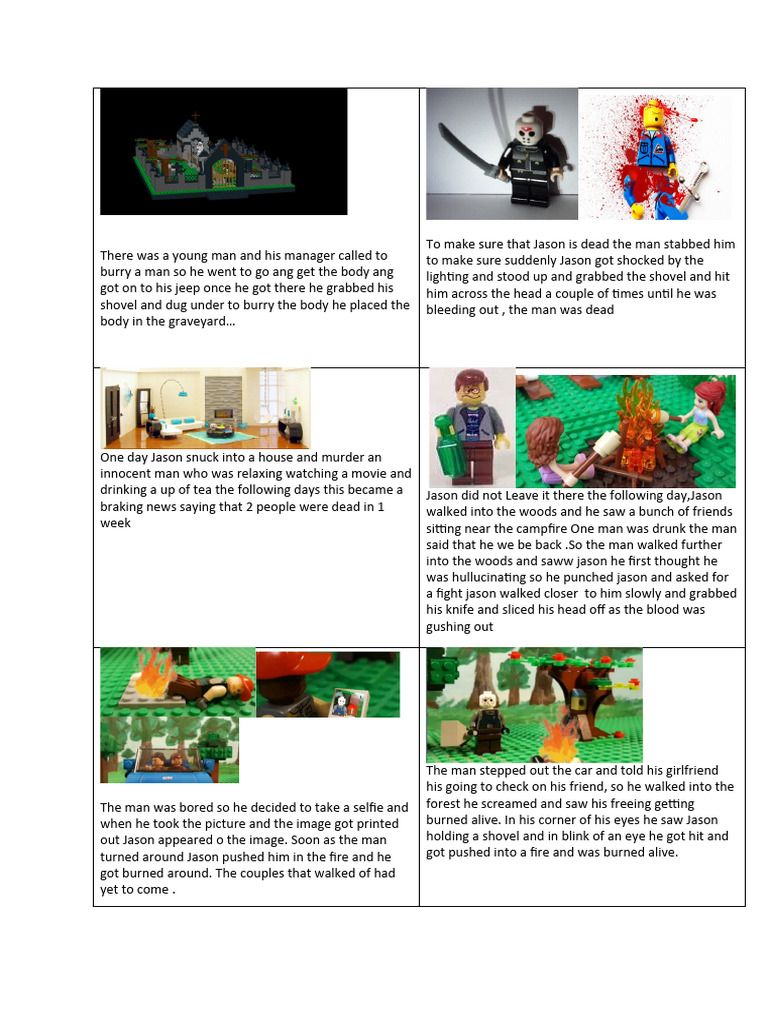 | | |
|---|---|
| There was a young man and his manager called to burry a man so he went to go ang get the body ang got on to his jeep once he got there he grabbed his shovel and dug under to burry the body he placed the body in the graveyard… | To make sure that Jason is dead the man stabbed him to make sure suddenly Jason got shocked by the lighting and stood up and grabbed the shovel and hit him across the head a couple of times until he was bleeding out , the man was dead |
| One day Jason snuck into a house and murder an innocent man who was relaxing watching a movie and drinking a up of tea the following days this became a braking news saying that 2 people were dead in 1 week | Jason did not Leave it there the following day,Jason walked into the woods and he saw a bunch of friends sitting near the campfire One man was drunk the man said that he we be back .So the man walked further into the woods and saww jason he first thought he was hullucinating so he punched jason and asked for a fight jason walked closer to him slowly and grabbed his knife and sliced his head off as the blood was gushing out |
| The man was bored so he decided to take a selfie and when he took the picture and the image got printed out Jason appeared o the image. Soon as the man turned around Jason pushed him in the fire and he got burned around. The couples that walked of had yet to come . | The man stepped out the car and told his girlfriend his going to check on his friend, so he walked into the forest he screamed and saw his freeing getting burned alive. In his corner of his eyes he saw Jason holding a shovel and in blink of an eye he got hit and got pushed into a fire and was burned alive. |