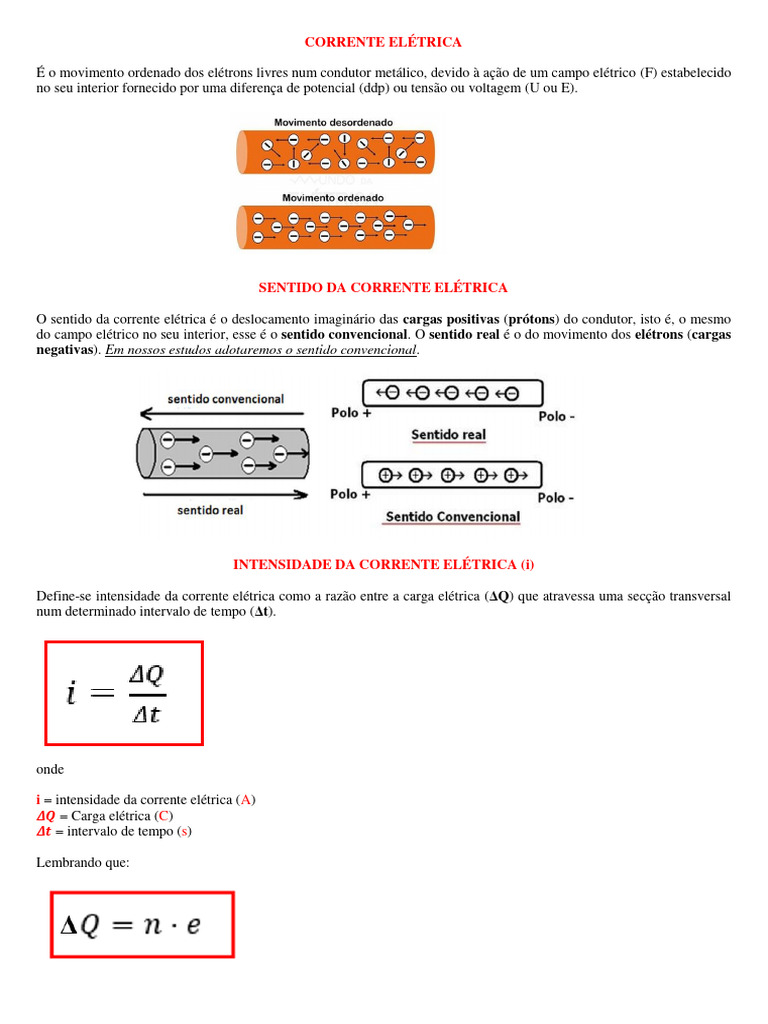 CORRENTE ELÉTRICA

É o movimento ordenado dos elétrons livres num condutor metálico, devido à ação de um campo elétrico (F) estabelecido no seu interior fornecido por uma diferença de potencial (ddp) ou tensão ou voltagem (U ou E).

Movimento desordenado

Movimento ordenado

SENTIDO DA CORRENTE ELÉTRICA

O sentido da corrente elétrica é o deslocamento imaginário das cargas positivas (prótons) do condutor, isto é, o mesmo do campo elétrico no seu interior, esse é o sentido convencional. O sentido real é o do movimento dos elétrons (cargas negativas). Em nossos estudos adotaremos o sentido convencional.

sentido convencional

sentido real

Polo +

Polo -

Sentido real

Polo +

Polo -

Sentido Convencional

INTENSIDADE DA CORRENTE ELÉTRICA (i)

Define-se intensidade da corrente elétrica como a razão entre a carga elétrica (ΔQ) que atravessa uma secção transversal num determinado intervalo de tempo (Δt).

$i = \frac{\Delta Q}{\Delta t}$

onde

i = intensidade da corrente elétrica (A)
$\Delta Q$ = Carga elétrica (C)
$\Delta t$ = intervalo de tempo (s)

Lembrando que:

$\Delta Q = n \cdot e$