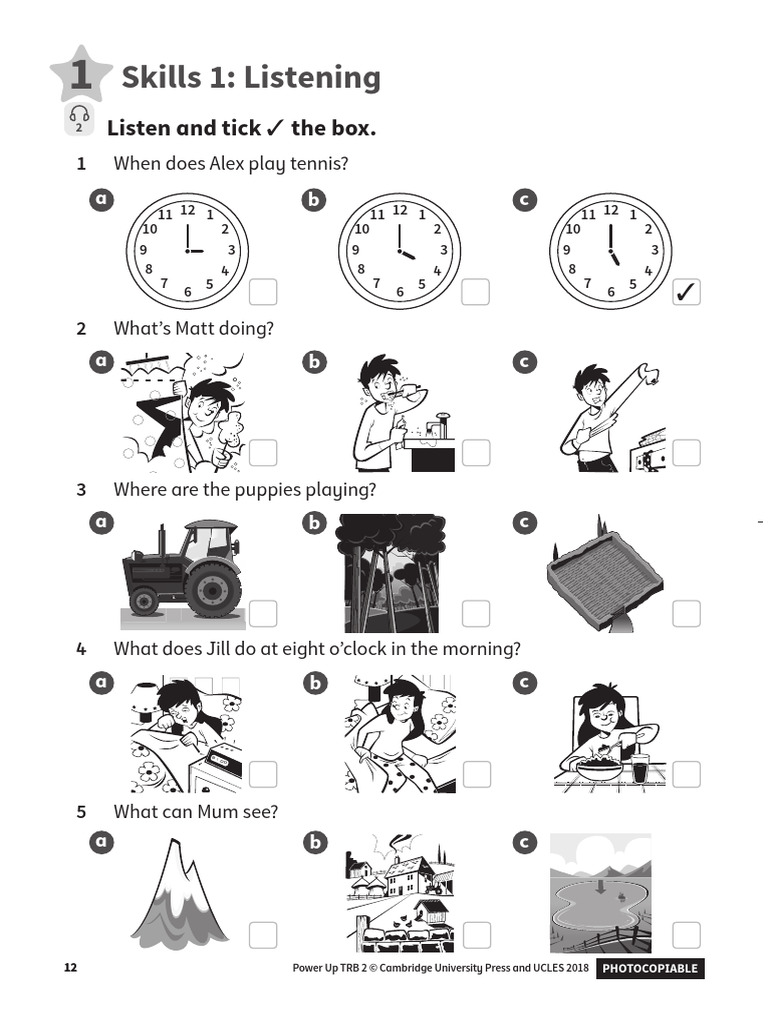 1 Skills 1: Listening

2 Listen and tick ✓ the box.

1 When does Alex play tennis?

a 12 1 2 3 4 5 6 7 8 9 10 11

b 12 1 2 3 4 5 6 7 8 9 10 11

c 12 1 2 3 4 5 6 7 8 9 10 11 ✓

2 What's Matt doing?

a

b

c

3 Where are the puppies playing?

a

b

c

4 What does Jill do at eight o'clock in the morning?

a

b

c

5 What can Mum see?

a

b

c

12 Power Up TRB 2 © Cambridge University Press and UCLES 2018 PHOTOCOPIABLE