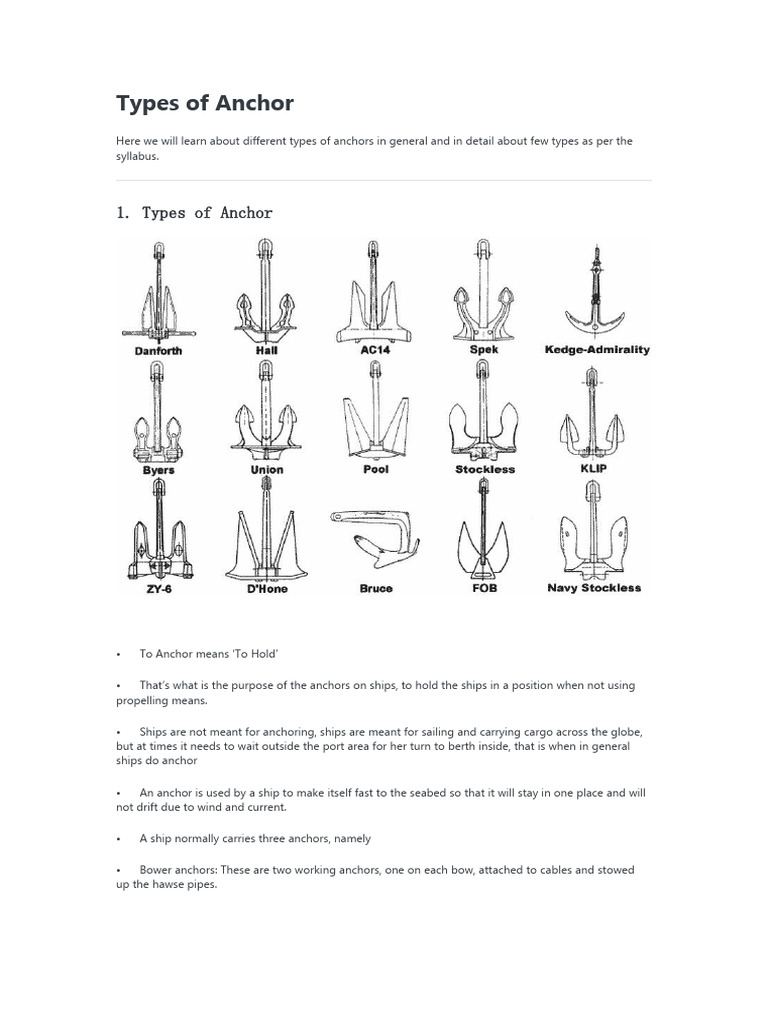 Types of Anchor

Here we will learn about different types of anchors in general and in detail about few types as per the syllabus.

1. Types of Anchor

Danforth
Hall
AC14
Spek
Kedge-Admirality
Byers
Union
Pool
Stockless
KLIP
ZY-6
D'Hone
Bruce
FOB
Navy Stockless

• To Anchor means 'To Hold'

• That's what is the purpose of the anchors on ships, to hold the ships in a position when not using propelling means.

• Ships are not meant for anchoring, ships are meant for sailing and carrying cargo across the globe, but at times it needs to wait outside the port area for her turn to berth inside, that is when in general ships do anchor

• An anchor is used by a ship to make itself fast to the seabed so that it will stay in one place and will not drift due to wind and current.

• A ship normally carries three anchors, namely

• Bower anchors: These are two working anchors, one on each bow, attached to cables and stowed up the hawse pipes.