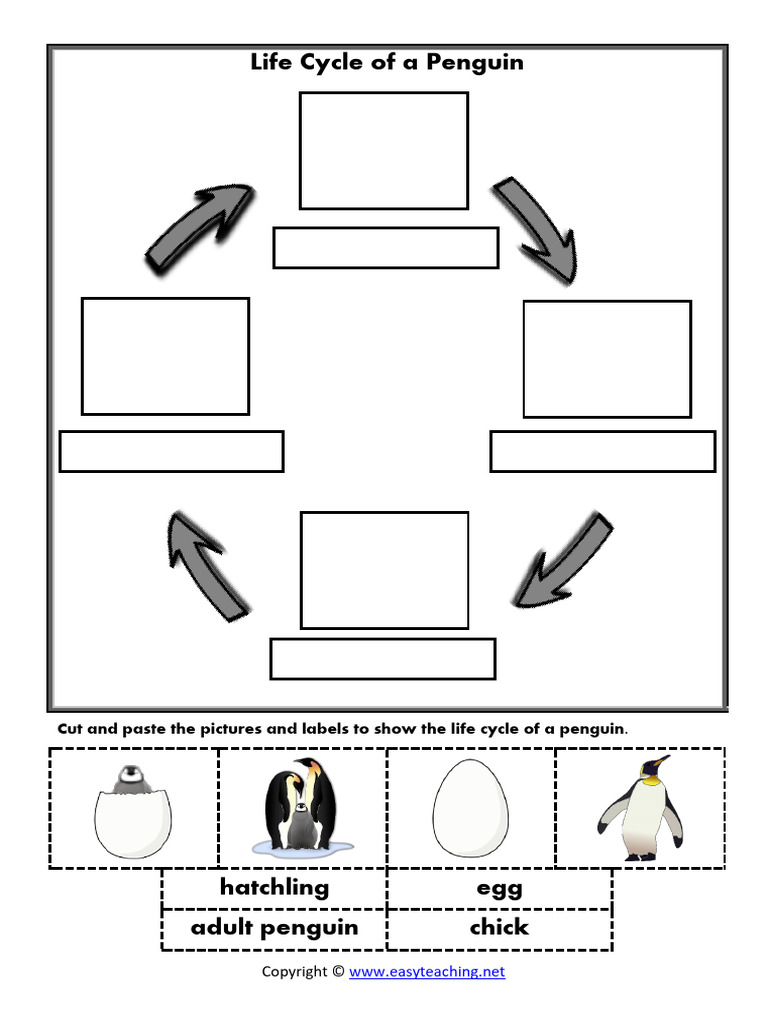 Life Cycle of a Penguin

Cut and paste the pictures and labels to show the life cycle of a penguin.

| hatchling | egg |
|---|---|
| adult penguin | chick |

Copyright © www.easyteaching.net