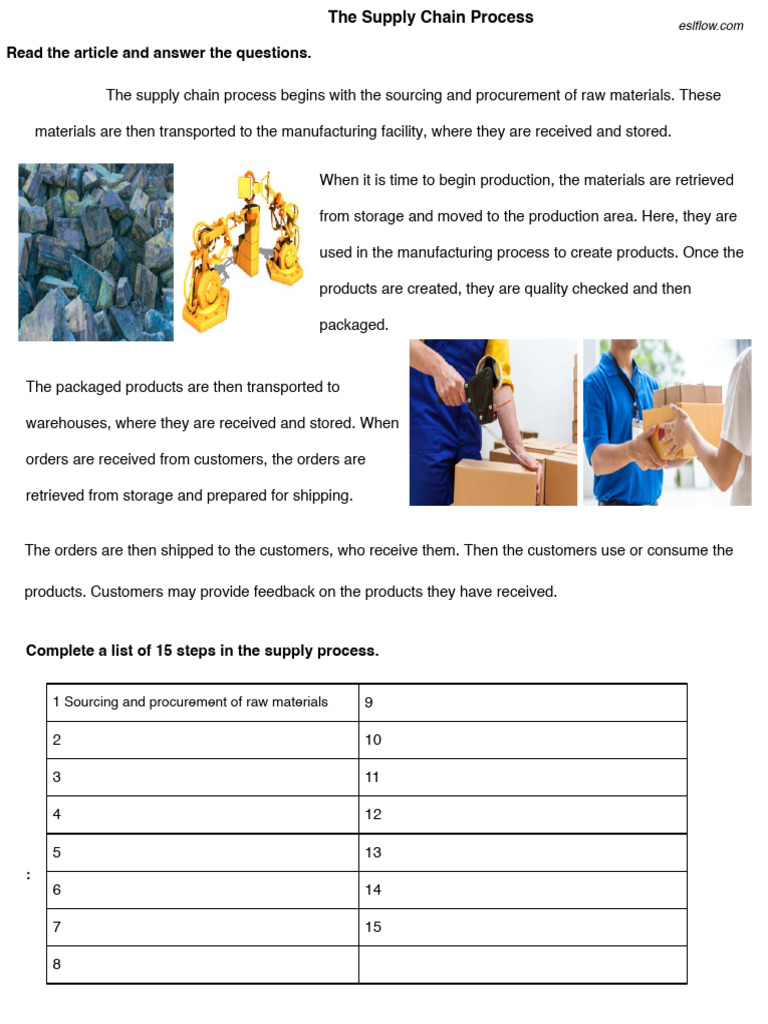 The Supply Chain Process

eslflow.com

Read the article and answer the questions.

The supply chain process begins with the sourcing and procurement of raw materials. These materials are then transported to the manufacturing facility, where they are received and stored.

When it is time to begin production, the materials are retrieved from storage and moved to the production area. Here, they are used in the manufacturing process to create products. Once the products are created, they are quality checked and then packaged.

The packaged products are then transported to warehouses, where they are received and stored. When orders are received from customers, the orders are retrieved from storage and prepared for shipping.

The orders are then shipped to the customers, who receive them. Then the customers use or consume the products. Customers may provide feedback on the products they have received.

Complete a list of 15 steps in the supply process.

| 1 Sourcing and procurement of raw materials | 9 |
|---|---|
| 2 | 10 |
| 3 | 11 |
| 4 | 12 |
| 5 | 13 |
| 6 | 14 |
| 7 | 15 |
| 8 | |

: