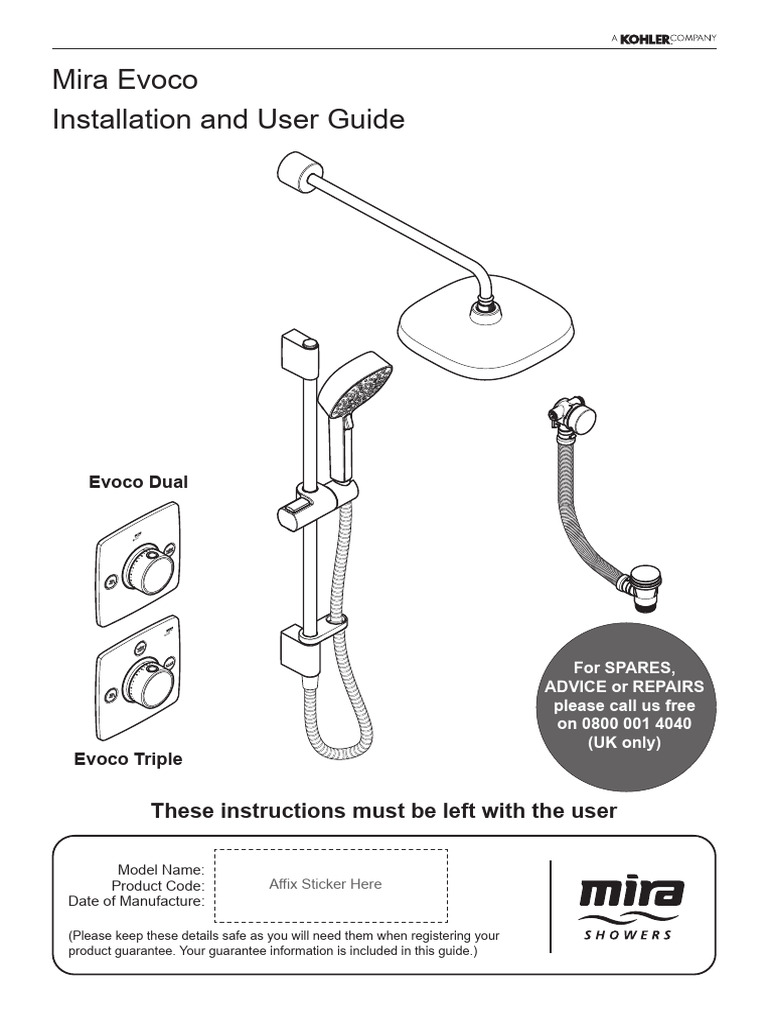 A KOHLER COMPANY

Mira Evoco
Installation and User Guide

Evoco Dual

Evoco Triple

For SPARES, ADVICE or REPAIRS please call us free on 0800 001 4040 (UK only)

These instructions must be left with the user

Model Name:
Product Code:
Date of Manufacture:

Affix Sticker Here

(Please keep these details safe as you will need them when registering your product guarantee. Your guarantee information is included in this guide.)

mira
SHOWERS