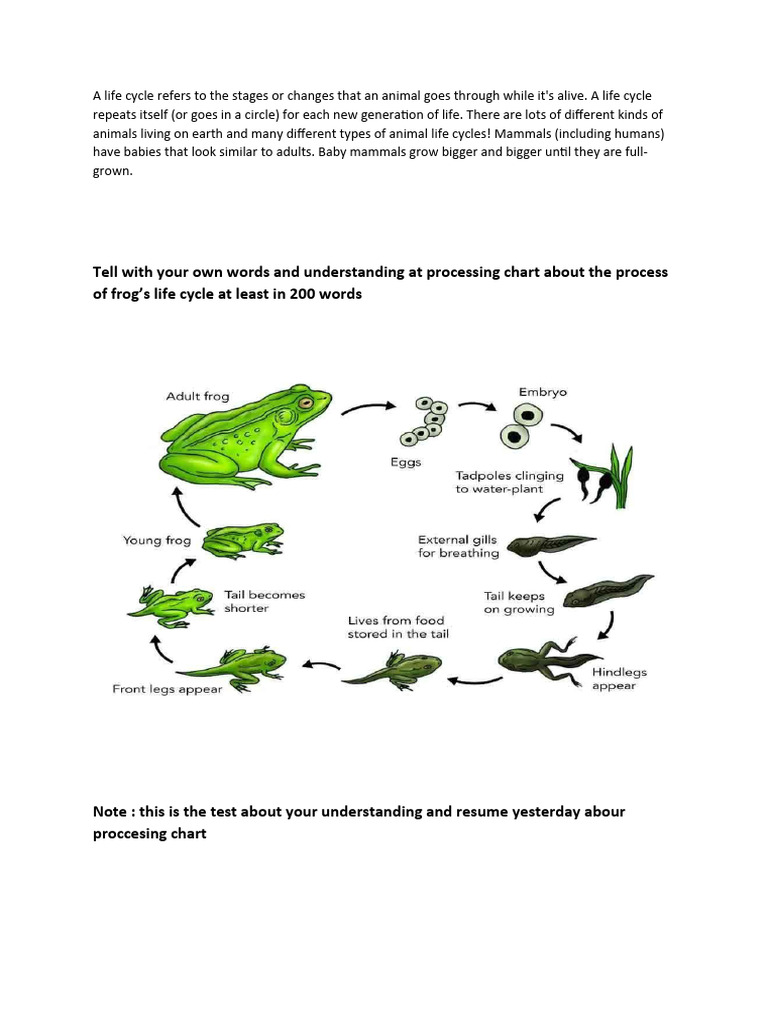 A life cycle refers to the stages or changes that an animal goes through while it's alive. A life cycle repeats itself (or goes in a circle) for each new generation of life. There are lots of different kinds of animals living on earth and many different types of animal life cycles! Mammals (including humans) have babies that look similar to adults. Baby mammals grow bigger and bigger until they are full-grown.

Tell with your own words and understanding at processing chart about the process of frog's life cycle at least in 200 words

Adult frog
Eggs
Embryo
Tadpoles clinging to water-plant
External gills for breathing
Tail keeps on growing
Hindlegs appear
Lives from food stored in the tail
Front legs appear
Tail becomes shorter
Young frog

Note : this is the test about your understanding and resume yesterday abour proccesing chart