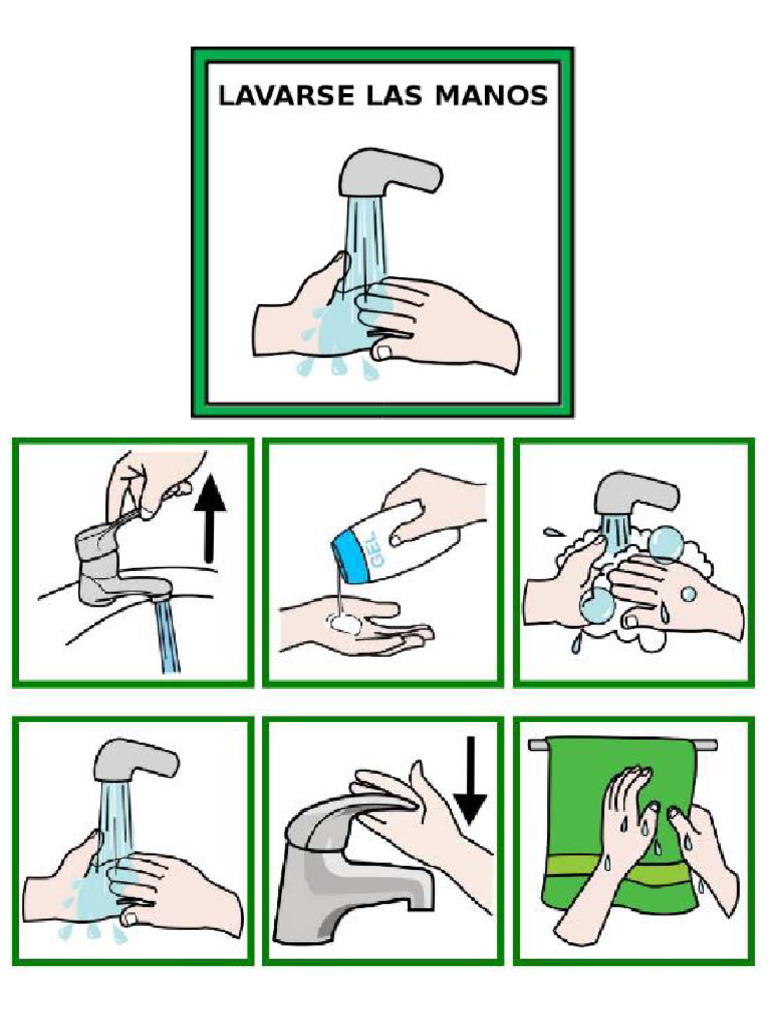 LAVARSE LAS MANOS

GEL