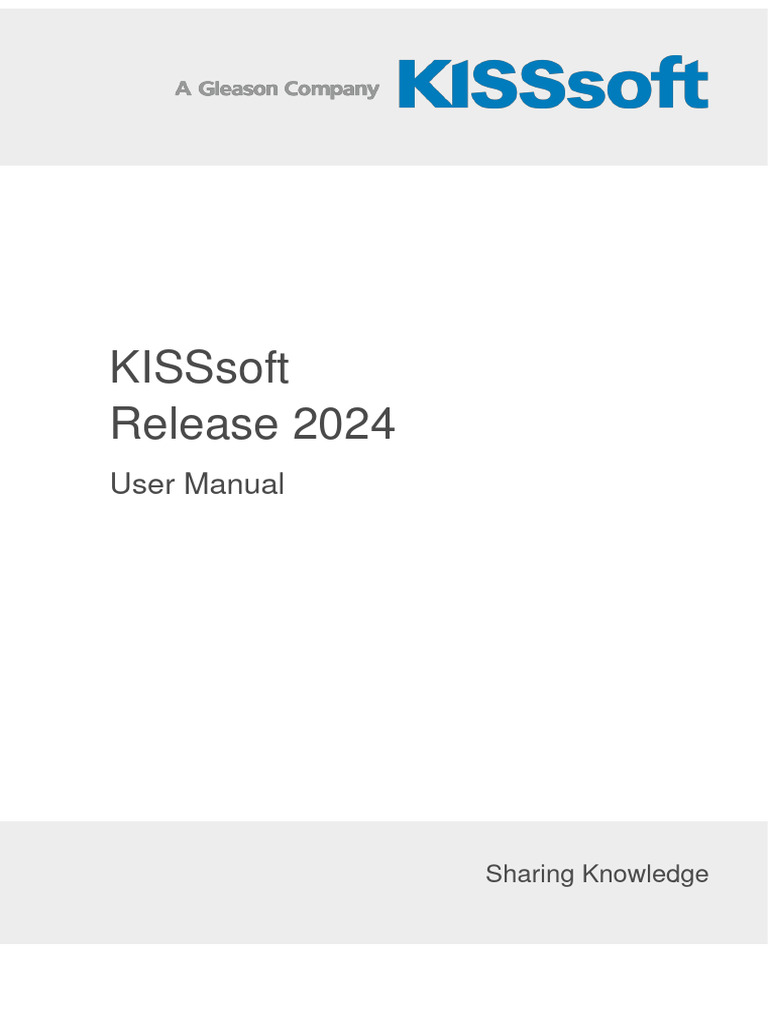 A Gleason Company KISSsoft

KISSsoft
Release 2024

User Manual

Sharing Knowledge