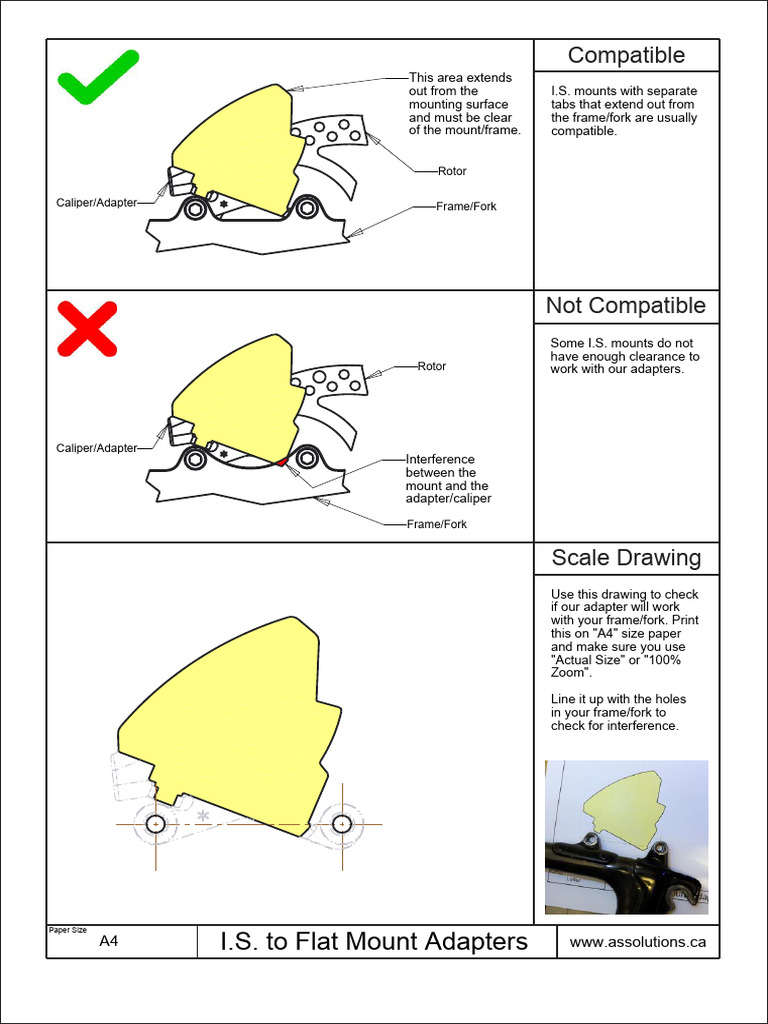 This area extends out from the mounting surface and must be clear of the mount/frame.

Rotor

Caliper/Adapter

Frame/Fork

Compatible

I.S. mounts with separate tabs that extend out from the frame/fork are usually compatible.

Rotor

Caliper/Adapter

Interference between the mount and the adapter/caliper

Frame/Fork

Not Compatible

Some I.S. mounts do not have enough clearance to work with our adapters.

Scale Drawing

Use this drawing to check if our adapter will work with your frame/fork. Print this on "A4" size paper and make sure you use "Actual Size" or "100% Zoom".

Line it up with the holes in your frame/fork to check for interference.

Paper Size
A4

I.S. to Flat Mount Adapters

www.assolutions.ca