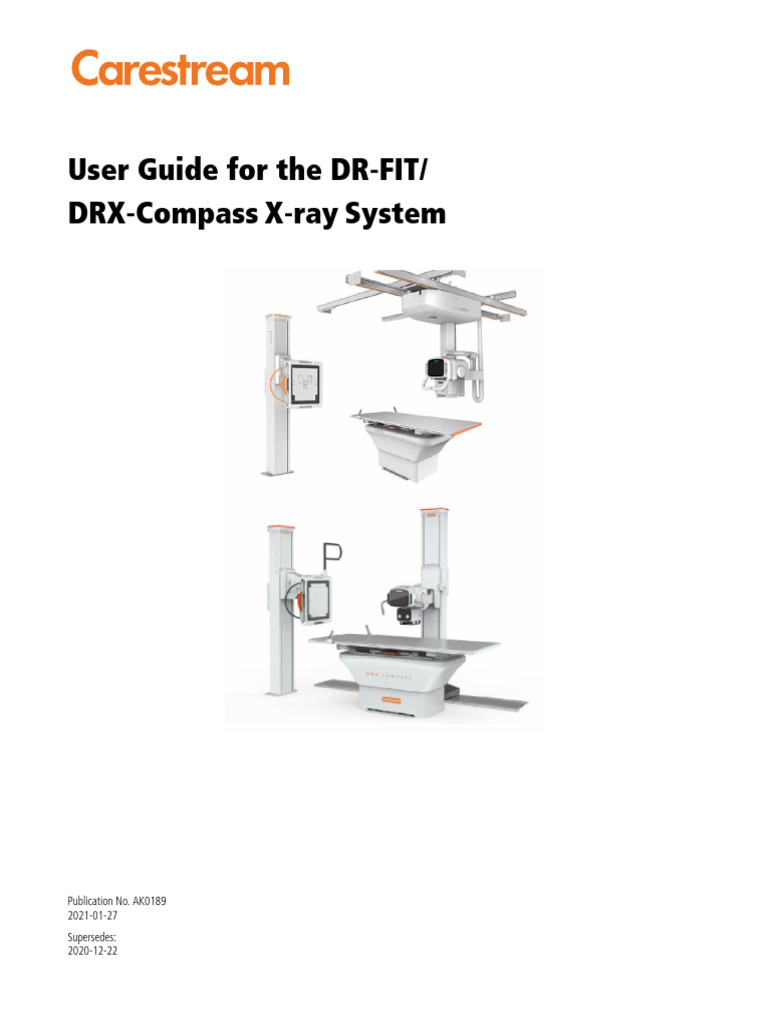 Carestream

User Guide for the DR-FIT/
DRX-Compass X-ray System

DRX COMPASS

Publication No. AK0189
2021-01-27

Supersedes:
2020-12-22