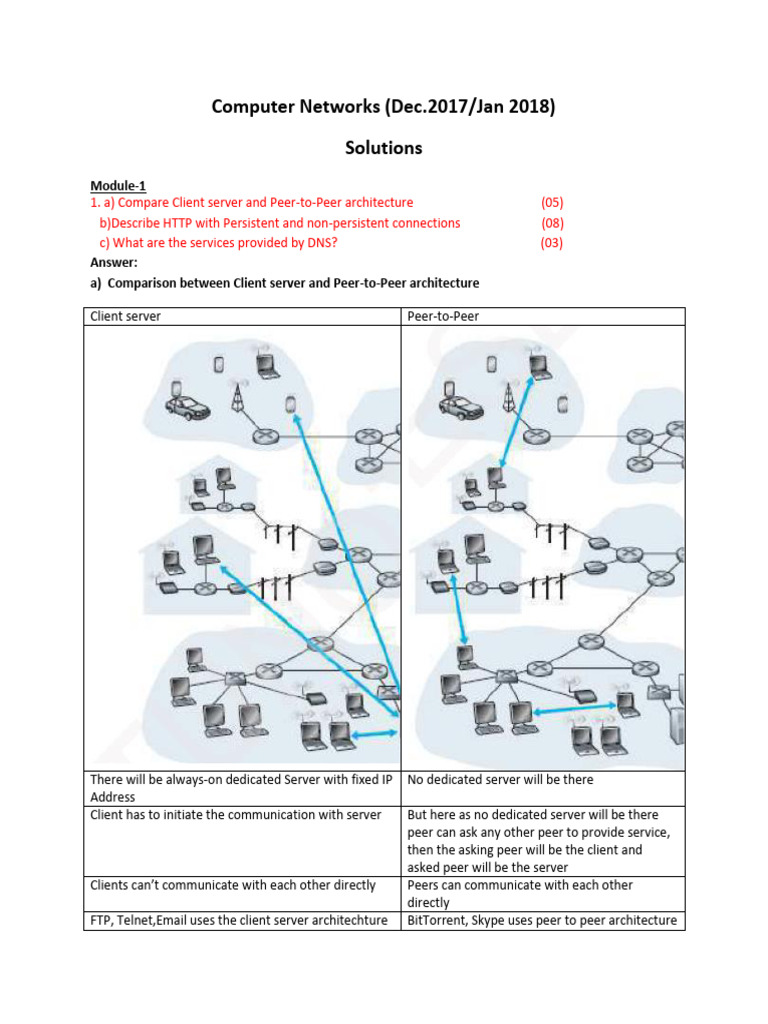 Computer Networks (Dec.2017/Jan 2018)

Solutions

Module-1

1. a) Compare Client server and Peer-to-Peer architecture (05)

b)Describe HTTP with Persistent and non-persistent connections (08)

c) What are the services provided by DNS? (03)

Answer:

a) Comparison between Client server and Peer-to-Peer architecture

| Client server | Peer-to-Peer |
|---|---|
| | |
| There will be always-on dedicated Server with fixed IP Address | No dedicated server will be there |
| Client has to initiate the communication with server | But here as no dedicated server will be there peer can ask any other peer to provide service, then the asking peer will be the client and asked peer will be the server |
| Clients can't communicate with each other directly | Peers can communicate with each other directly |
| FTP, Telnet,Email uses the client server architechture | BitTorrent, Skype uses peer to peer architecture |