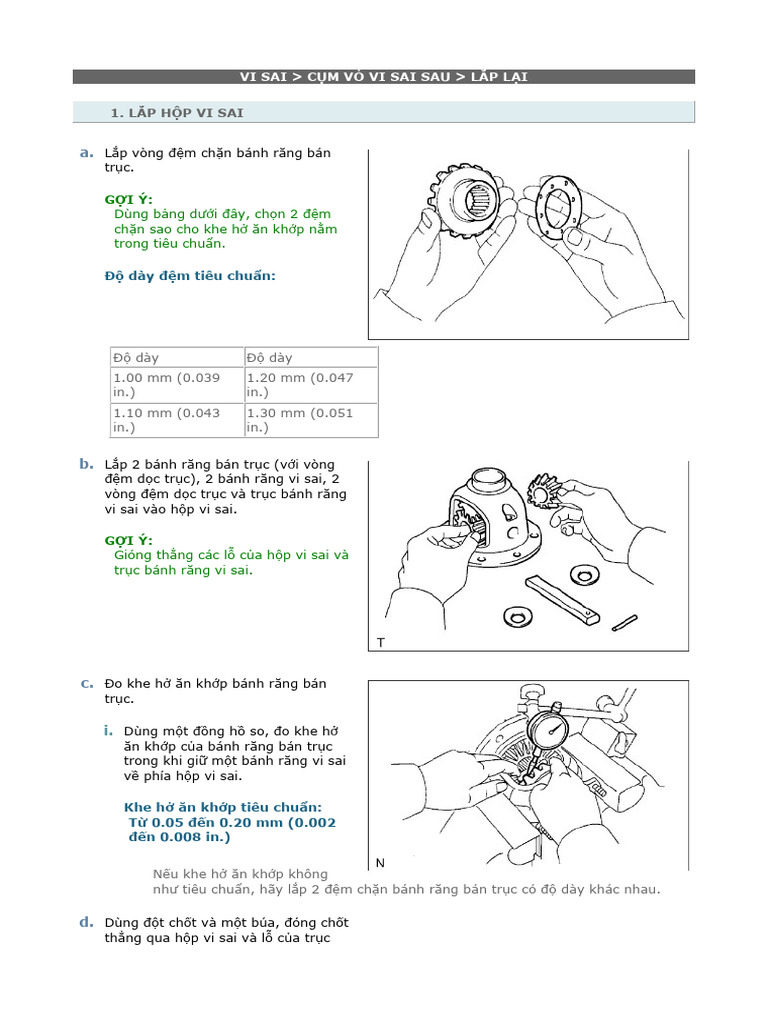 VI SAI > CỤM VỎ VI SAI SAU > LẮP LẠI

1. LẮP HỘP VI SAI

a. Lắp vòng đệm chặn bánh răng bán trục.

GỢI Ý:
Dùng bảng dưới đây, chọn 2 đệm chặn sao cho khe hở ăn khớp nằm trong tiêu chuẩn.

Độ dày đệm tiêu chuẩn:

| Độ dày | Độ dày |
|---|---|
| 1.00 mm (0.039 in.) | 1.20 mm (0.047 in.) |
| 1.10 mm (0.043 in.) | 1.30 mm (0.051 in.) |

b. Lắp 2 bánh răng bán trục (với vòng đệm dọc trục), 2 bánh răng vi sai, 2 vòng đệm dọc trục và trục bánh răng vi sai vào hộp vi sai.

GỢI Ý:
Gióng thẳng các lỗ của hộp vi sai và trục bánh răng vi sai.

T

c. Đo khe hở ăn khớp bánh răng bán trục.

i. Dùng một đồng hồ so, đo khe hở ăn khớp của bánh răng bán trục trong khi giữ một bánh răng vi sai về phía hộp vi sai.

Khe hở ăn khớp tiêu chuẩn:
Từ 0.05 đến 0.20 mm (0.002 đến 0.008 in.)

N

Nếu khe hở ăn khớp không như tiêu chuẩn, hãy lắp 2 đệm chặn bánh răng bán trục có độ dày khác nhau.

d. Dùng đột chốt và một búa, đóng chốt thẳng qua hộp vi sai và lỗ của trục