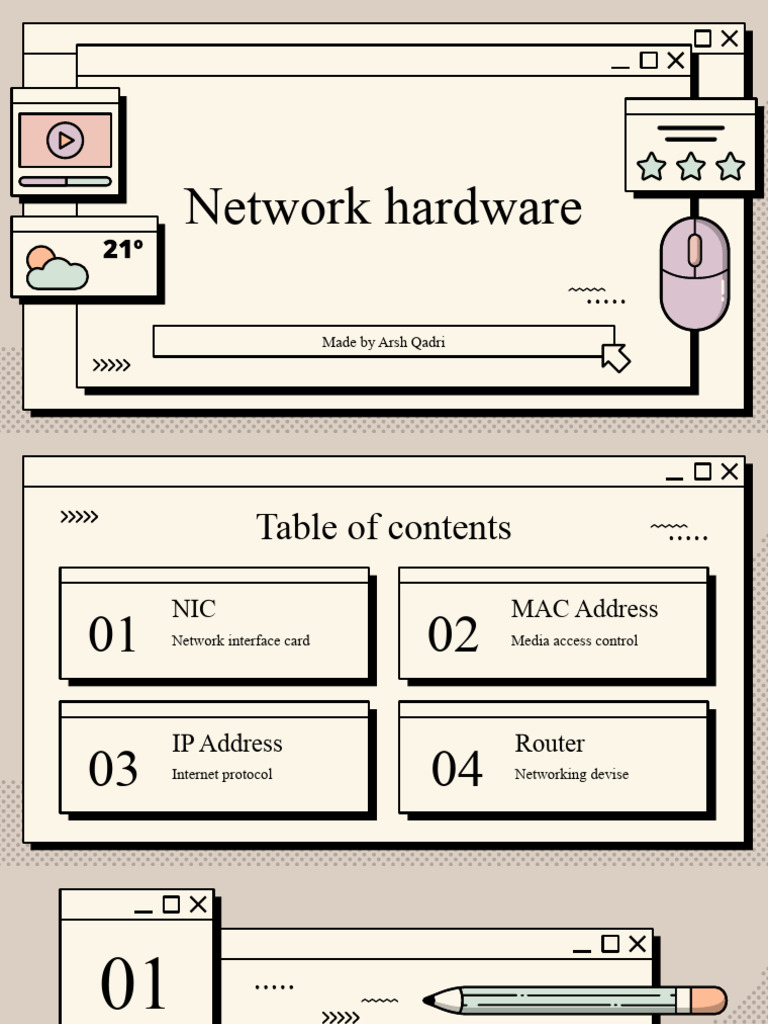 21°

Network hardware

Made by Arsh Qadri

Table of contents

01
NIC
Network interface card

02
MAC Address
Media access control

03
IP Address
Internet protocol

04
Router
Networking devise

01