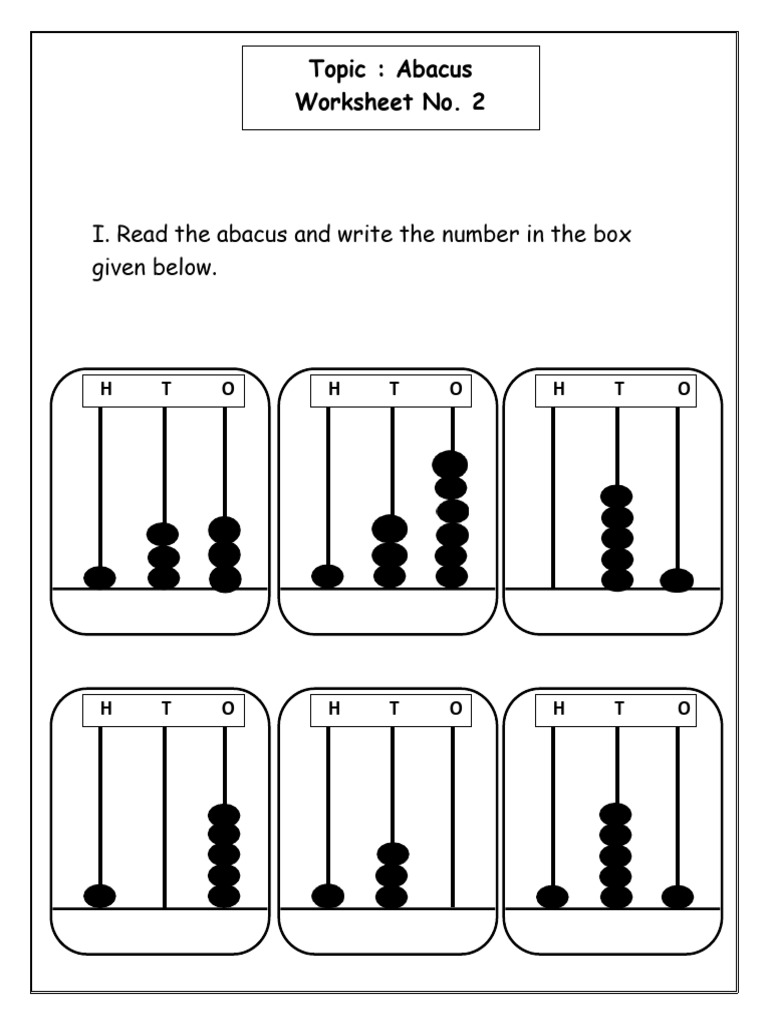 Topic : Abacus
Worksheet No. 2

I. Read the abacus and write the number in the box given below.

H T O

H T O

H T O

H T O

H T O

H T O