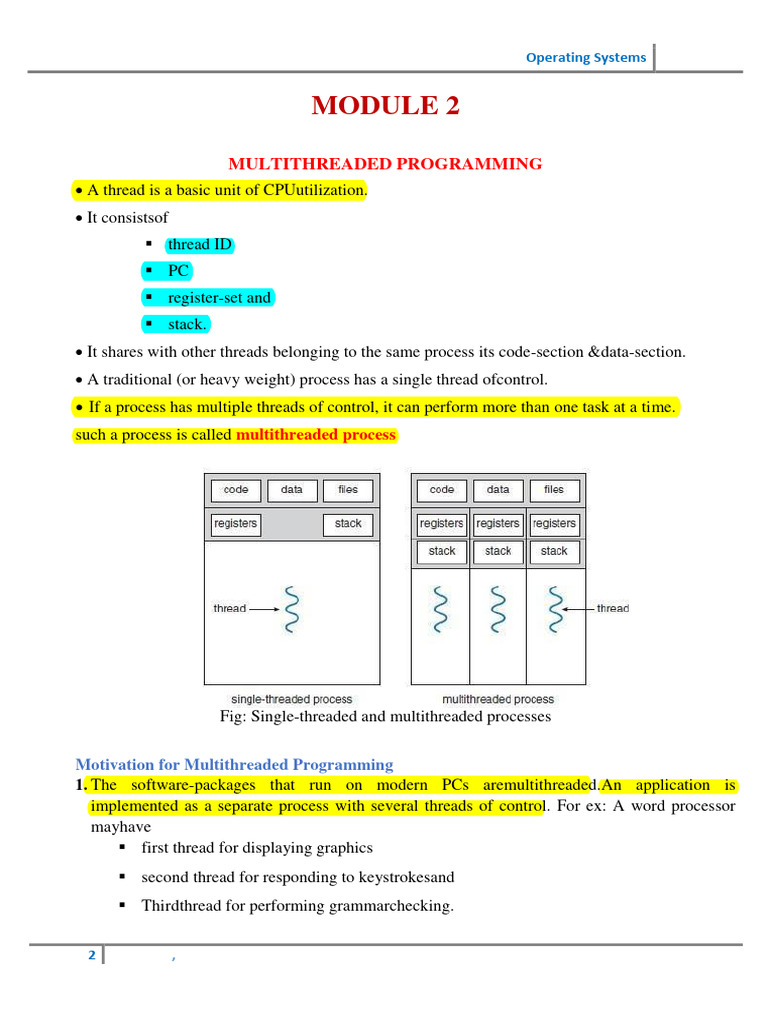 Operating Systems

MODULE 2

MULTITHREADED PROGRAMMING

• A thread is a basic unit of CPUutilization.

• It consistsof

▪ thread ID

▪ PC

▪ register-set and

▪ stack.

• It shares with other threads belonging to the same process its code-section &data-section.

• A traditional (or heavy weight) process has a single thread ofcontrol.

• If a process has multiple threads of control, it can perform more than one task at a time. such a process is called multithreaded process

code data files
registers stack
thread
single-threaded process

code data files
registers registers registers
stack stack stack
thread
multithreaded process

Fig: Single-threaded and multithreaded processes

Motivation for Multithreaded Programming

1. The software-packages that run on modern PCs aremultithreaded.An application is implemented as a separate process with several threads of control. For ex: A word processor mayhave

▪ first thread for displaying graphics

▪ second thread for responding to keystrokesand

▪ Thirdthread for performing grammarchecking.

2 ,