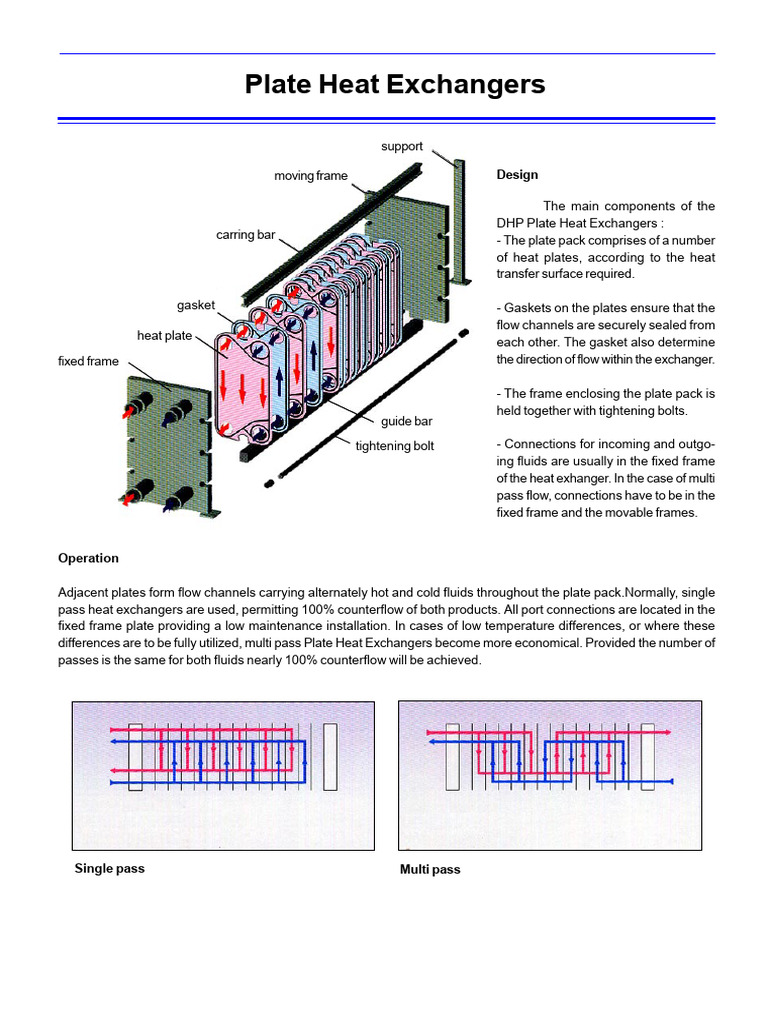 Plate Heat Exchangers

support
moving frame
carring bar
gasket
heat plate
fixed frame
guide bar
tightening bolt

Design

The main components of the DHP Plate Heat Exchangers :
- The plate pack comprises of a number of heat plates, according to the heat transfer surface required.

- Gaskets on the plates ensure that the flow channels are securely sealed from each other. The gasket also determine the direction of flow within the exchanger.

- The frame enclosing the plate pack is held together with tightening bolts.

- Connections for incoming and outgoing fluids are usually in the fixed frame of the heat exhanger. In the case of multi pass flow, connections have to be in the fixed frame and the movable frames.

Operation

Adjacent plates form flow channels carrying alternately hot and cold fluids throughout the plate pack.Normally, single pass heat exchangers are used, permitting 100% counterflow of both products. All port connections are located in the fixed frame plate providing a low maintenance installation. In cases of low temperature differences, or where these differences are to be fully utilized, multi pass Plate Heat Exchangers become more economical. Provided the number of passes is the same for both fluids nearly 100% counterflow will be achieved.

Single pass

Multi pass