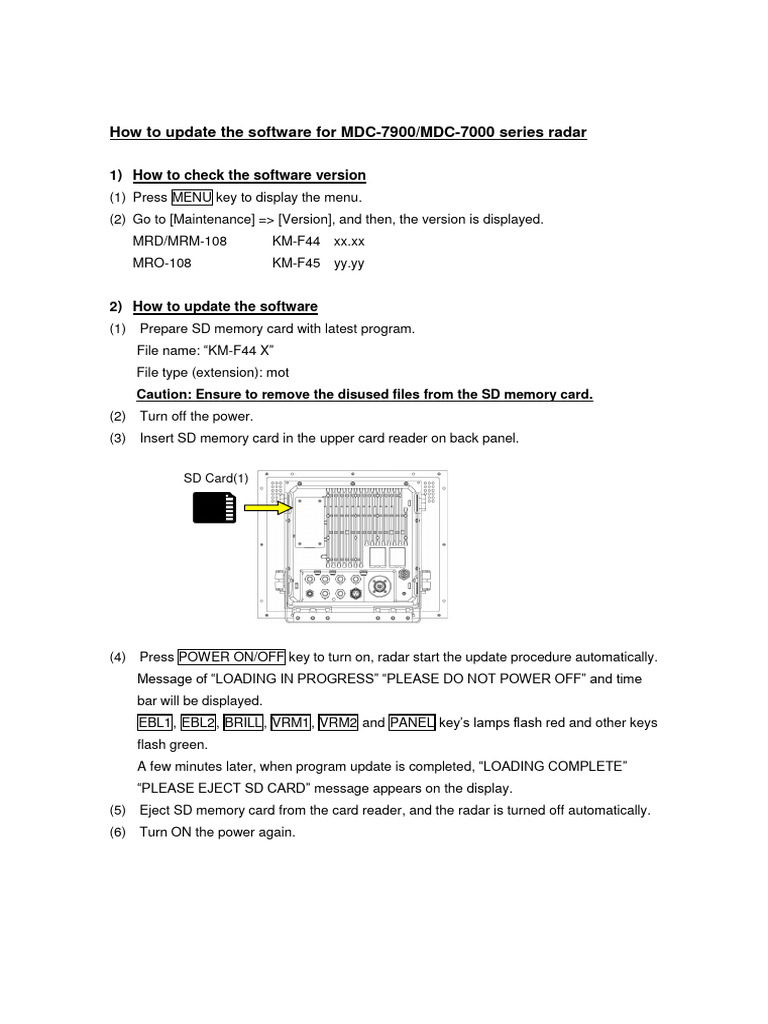 How to update the software for MDC-7900/MDC-7000 series radar

1) How to check the software version
(1) Press MENU key to display the menu.
(2) Go to [Maintenance] => [Version], and then, the version is displayed.
MRD/MRM-108 KM-F44 xx.xx
MRO-108 KM-F45 yy.yy

2) How to update the software
(1) Prepare SD memory card with latest program.
File name: “KM-F44 X”
File type (extension): mot
Caution: Ensure to remove the disused files from the SD memory card.
(2) Turn off the power.
(3) Insert SD memory card in the upper card reader on back panel.

SD Card(1)

(4) Press POWER ON/OFF key to turn on, radar start the update procedure automatically.
Message of “LOADING IN PROGRESS” “PLEASE DO NOT POWER OFF” and time bar will be displayed.
EBL1, EBL2, BRILL, VRM1, VRM2 and PANEL key’s lamps flash red and other keys flash green.
A few minutes later, when program update is completed, “LOADING COMPLETE” “PLEASE EJECT SD CARD” message appears on the display.
(5) Eject SD memory card from the card reader, and the radar is turned off automatically.
(6) Turn ON the power again.