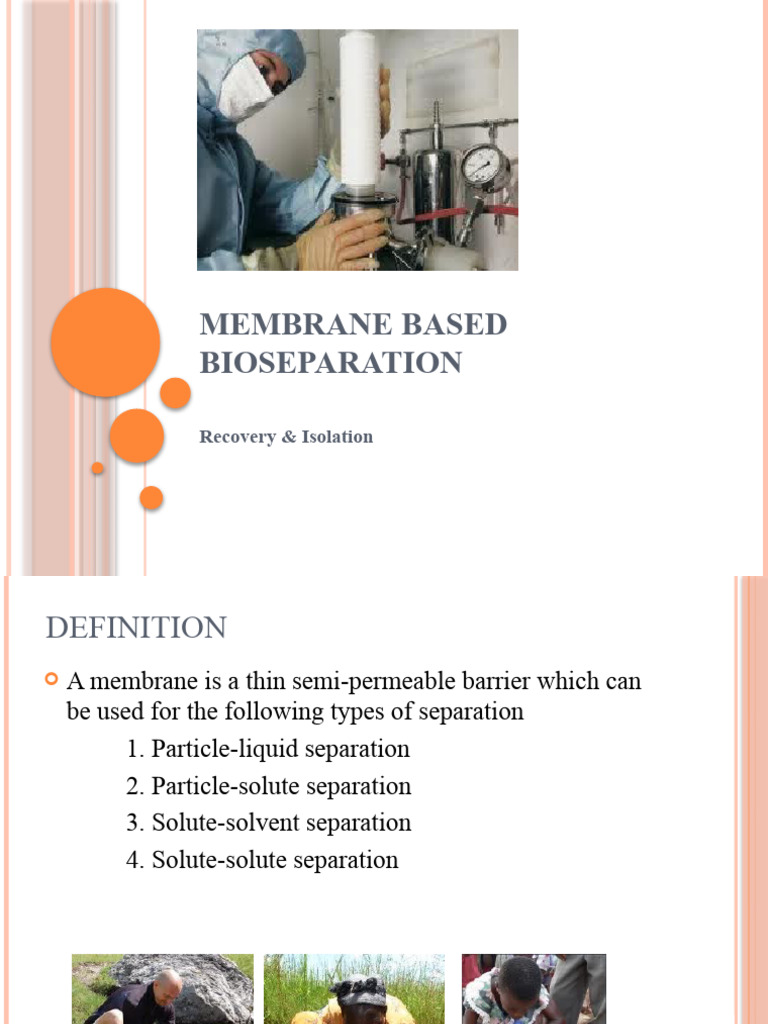 MEMBRANE BASED BIOSEPARATION

Recovery & Isolation

DEFINITION

A membrane is a thin semi-permeable barrier which can be used for the following types of separation

1. Particle-liquid separation
2. Particle-solute separation
3. Solute-solvent separation
4. Solute-solute separation