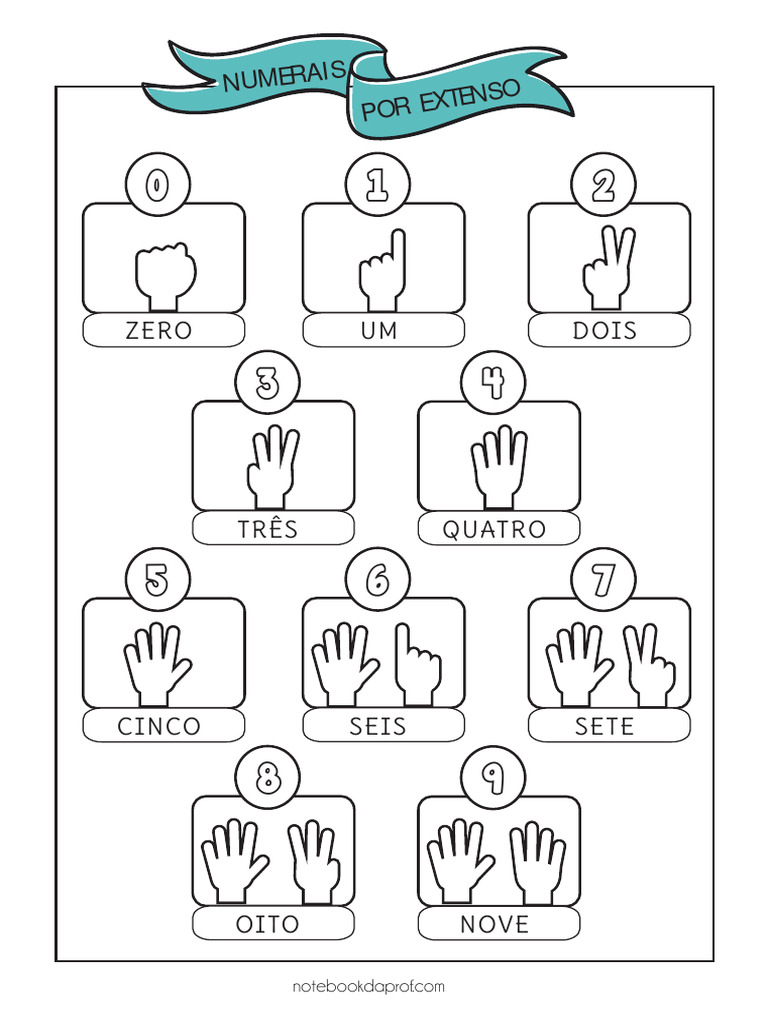 NUMERAIS POR EXTENSO

0
ZERO

1
UM

2
DOIS

3
TRÊS

4
QUATRO

5
CINCO

6
SEIS

7
SETE

8
OITO

9
NOVE

notebookdaprof.com