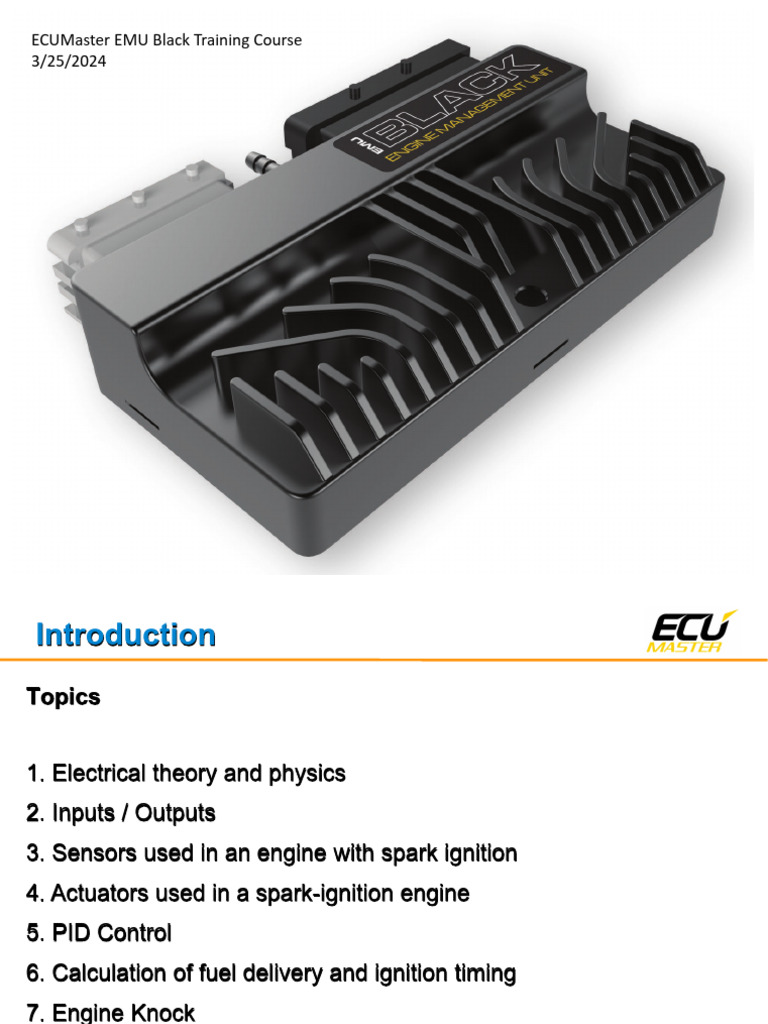 ECUMaster EMU Black Training Course
3/25/2024

EMU BLACK
ENGINE MANAGEMENT UNIT

Introduction

ECU MASTER

Topics

1. Electrical theory and physics
2. Inputs / Outputs
3. Sensors used in an engine with spark ignition
4. Actuators used in a spark-ignition engine
5. PID Control
6. Calculation of fuel delivery and ignition timing
7. Engine Knock