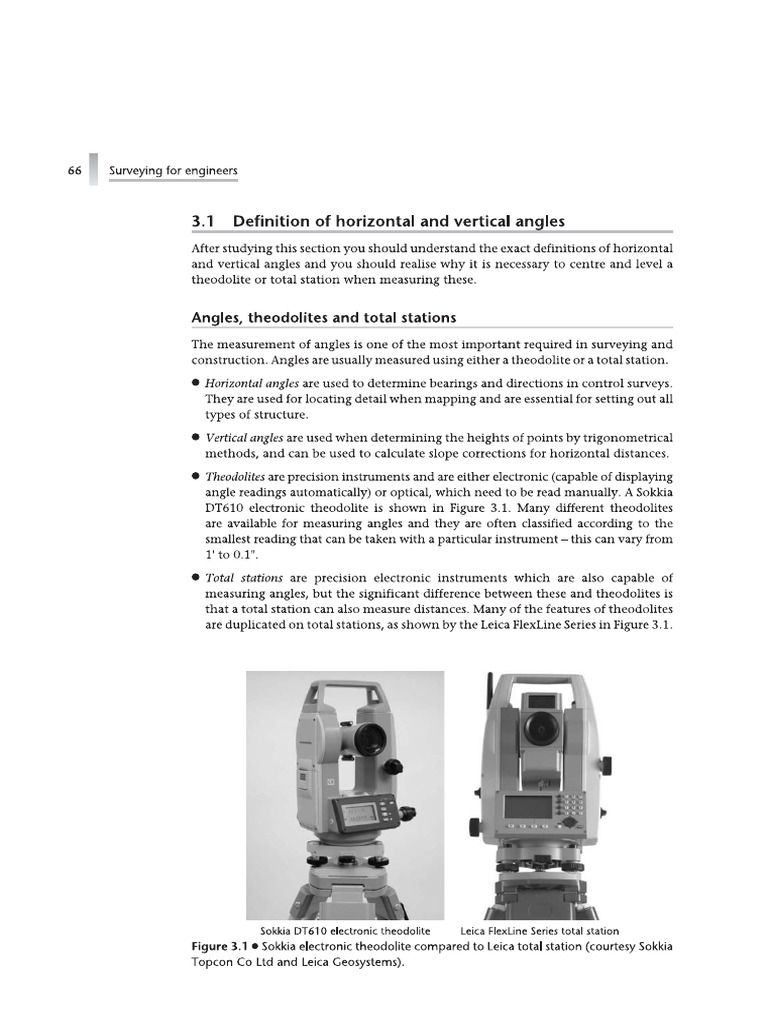 66 Surveying for engineers

3.1 Definition of horizontal and vertical angles

After studying this section you should understand the exact definitions of horizontal and vertical angles and you should realise why it is necessary to centre and level a theodolite or total station when measuring these.

Angles, theodolites and total stations

The measurement of angles is one of the most important required in surveying and construction. Angles are usually measured using either a theodolite or a total station.

● Horizontal angles are used to determine bearings and directions in control surveys. They are used for locating detail when mapping and are essential for setting out all types of structure.

● Vertical angles are used when determining the heights of points by trigonometrical methods, and can be used to calculate slope corrections for horizontal distances.

● Theodolites are precision instruments and are either electronic (capable of displaying angle readings automatically) or optical, which need to be read manually. A Sokkia DT610 electronic theodolite is shown in Figure 3.1. Many different theodolites are available for measuring angles and they are often classified according to the smallest reading that can be taken with a particular instrument – this can vary from 1' to 0.1".

● Total stations are precision electronic instruments which are also capable of measuring angles, but the significant difference between these and theodolites is that a total station can also measure distances. Many of the features of theodolites are duplicated on total stations, as shown by the Leica FlexLine Series in Figure 3.1.

Sokkia DT610 electronic theodolite

Leica FlexLine Series total station

Figure 3.1 ● Sokkia electronic theodolite compared to Leica total station (courtesy Sokkia Topcon Co Ltd and Leica Geosystems).