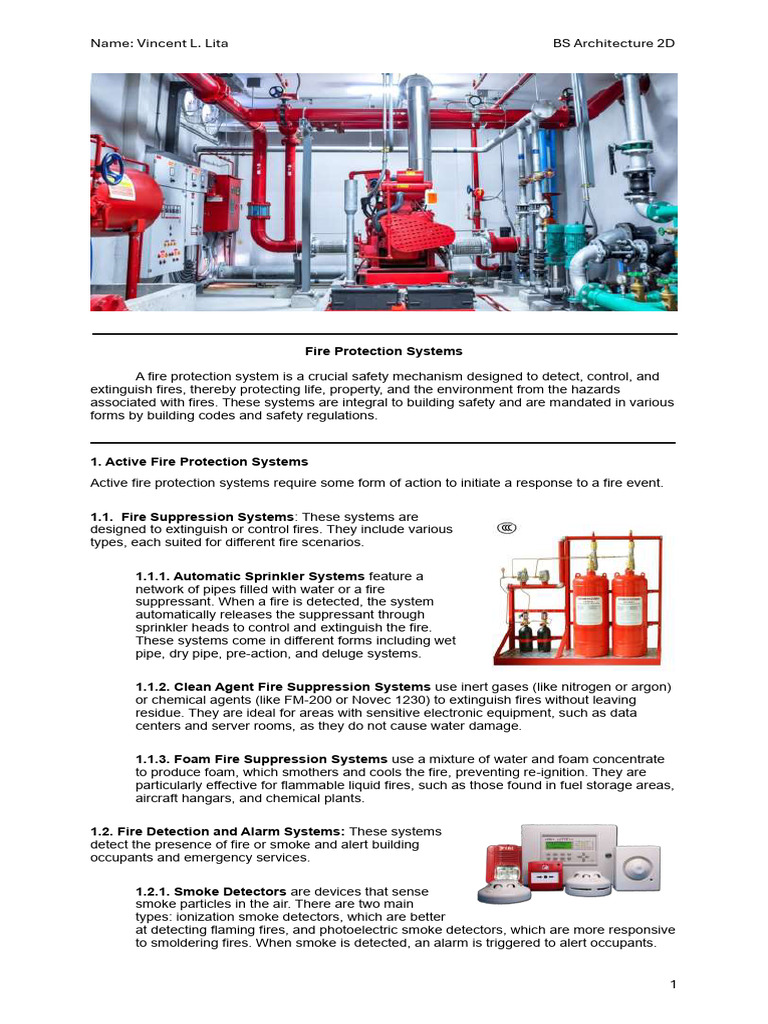 Name: Vincent L. Lita

BS Architecture 2D

Fire Protection Systems

A fire protection system is a crucial safety mechanism designed to detect, control, and extinguish fires, thereby protecting life, property, and the environment from the hazards associated with fires. These systems are integral to building safety and are mandated in various forms by building codes and safety regulations.

1. Active Fire Protection Systems

Active fire protection systems require some form of action to initiate a response to a fire event.

1.1. Fire Suppression Systems: These systems are designed to extinguish or control fires. They include various types, each suited for different fire scenarios.

1.1.1. Automatic Sprinkler Systems feature a network of pipes filled with water or a fire suppressant. When a fire is detected, the system automatically releases the suppressant through sprinkler heads to control and extinguish the fire. These systems come in different forms including wet pipe, dry pipe, pre-action, and deluge systems.

1.1.2. Clean Agent Fire Suppression Systems use inert gases (like nitrogen or argon) or chemical agents (like FM-200 or Novec 1230) to extinguish fires without leaving residue. They are ideal for areas with sensitive electronic equipment, such as data centers and server rooms, as they do not cause water damage.

1.1.3. Foam Fire Suppression Systems use a mixture of water and foam concentrate to produce foam, which smothers and cools the fire, preventing re-ignition. They are particularly effective for flammable liquid fires, such as those found in fuel storage areas, aircraft hangars, and chemical plants.

1.2. Fire Detection and Alarm Systems: These systems detect the presence of fire or smoke and alert building occupants and emergency services.

1.2.1. Smoke Detectors are devices that sense smoke particles in the air. There are two main types: ionization smoke detectors, which are better at detecting flaming fires, and photoelectric smoke detectors, which are more responsive to smoldering fires. When smoke is detected, an alarm is triggered to alert occupants.

1