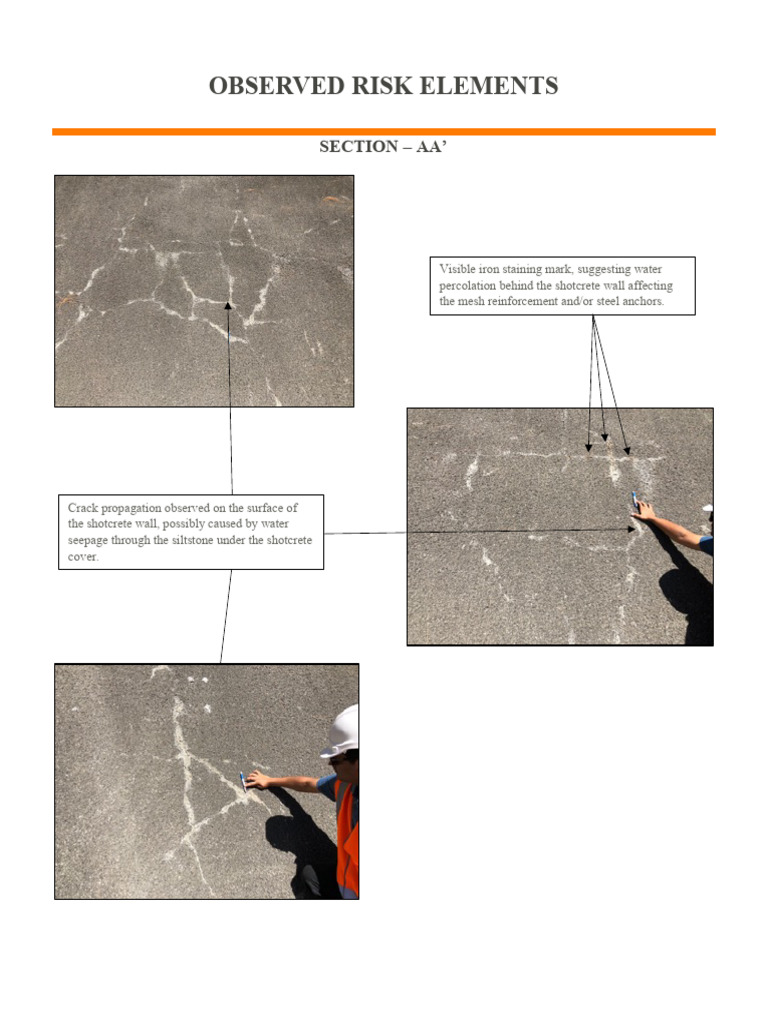 OBSERVED RISK ELEMENTS

SECTION – AA'

Visible iron staining mark, suggesting water percolation behind the shotcrete wall affecting the mesh reinforcement and/or steel anchors.

Crack propagation observed on the surface of the shotcrete wall, possibly caused by water seepage through the siltstone under the shotcrete cover.