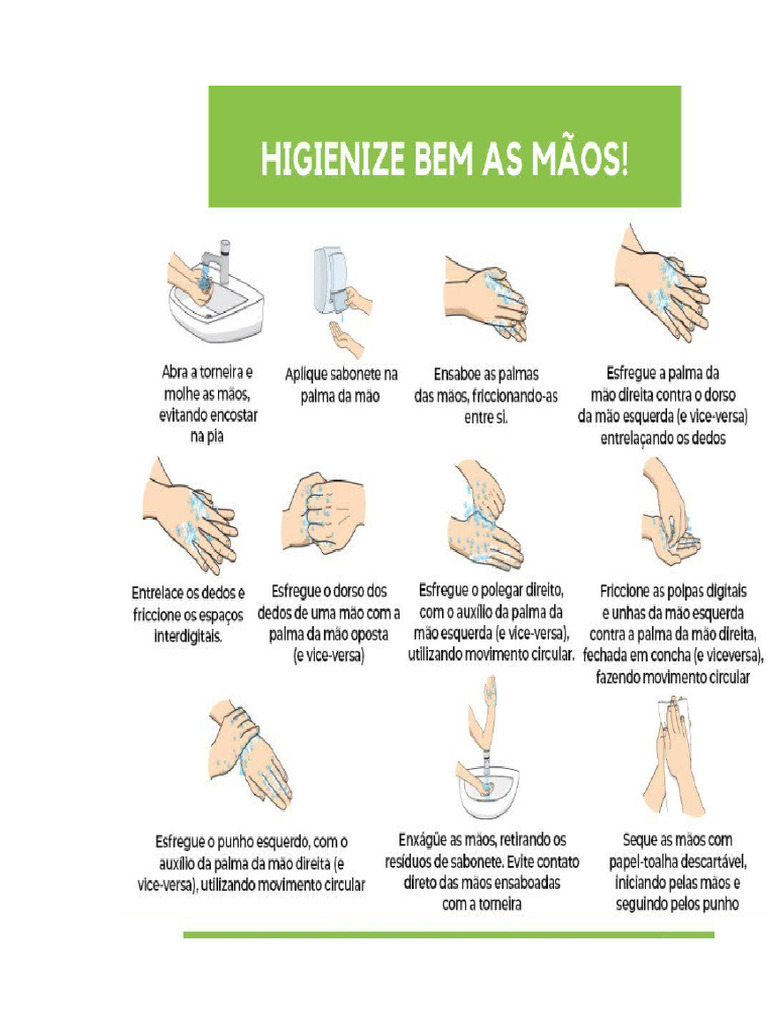 HIGIENIZE BEM AS MÃOS!

Abra a torneira e molhe as mãos, evitando encostar na pia

Aplique sabonete na palma da mão

Ensaboe as palmas das mãos, friccionando-as entre si.

Esfregue a palma da mão direita contra o dorso da mão esquerda (e vice-versa) entrelaçando os dedos

Entrelace os dedos e friccione os espaços interdigitais.

Esfregue o dorso dos dedos de uma mão com a palma da mão oposta (e vice-versa)

Esfregue o polegar direito, com o auxílio da palma da mão esquerda (e vice-versa), utilizando movimento circular.

Friccione as polpas digitais e unhas da mão esquerda contra a palma da mão direita, fechada em concha (e viceversa), fazendo movimento circular

Esfregue o punho esquerdo, com o auxílio da palma da mão direita (e vice-versa), utilizando movimento circular

Enxágüe as mãos, retirando os resíduos de sabonete. Evite contato direto das mãos ensaboadas com a torneira

Seque as mãos com papel-toalha descartável, iniciando pelas mãos e seguindo pelos punho