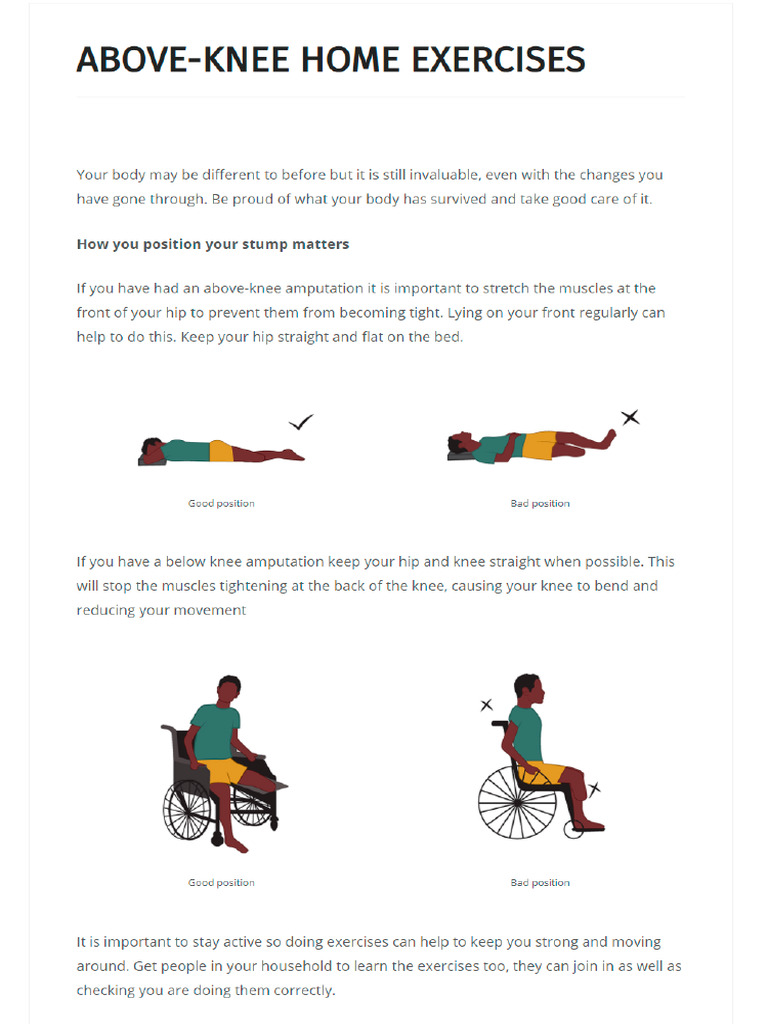 ABOVE-KNEE HOME EXERCISES

Your body may be different to before but it is still invaluable, even with the changes you have gone through. Be proud of what your body has survived and take good care of it.

How you position your stump matters

If you have had an above-knee amputation it is important to stretch the muscles at the front of your hip to prevent them from becoming tight. Lying on your front regularly can help to do this. Keep your hip straight and flat on the bed.

Good position

Bad position

If you have a below knee amputation keep your hip and knee straight when possible. This will stop the muscles tightening at the back of the knee, causing your knee to bend and reducing your movement

Good position

Bad position

It is important to stay active so doing exercises can help to keep you strong and moving around. Get people in your household to learn the exercises too, they can join in as well as checking you are doing them correctly.