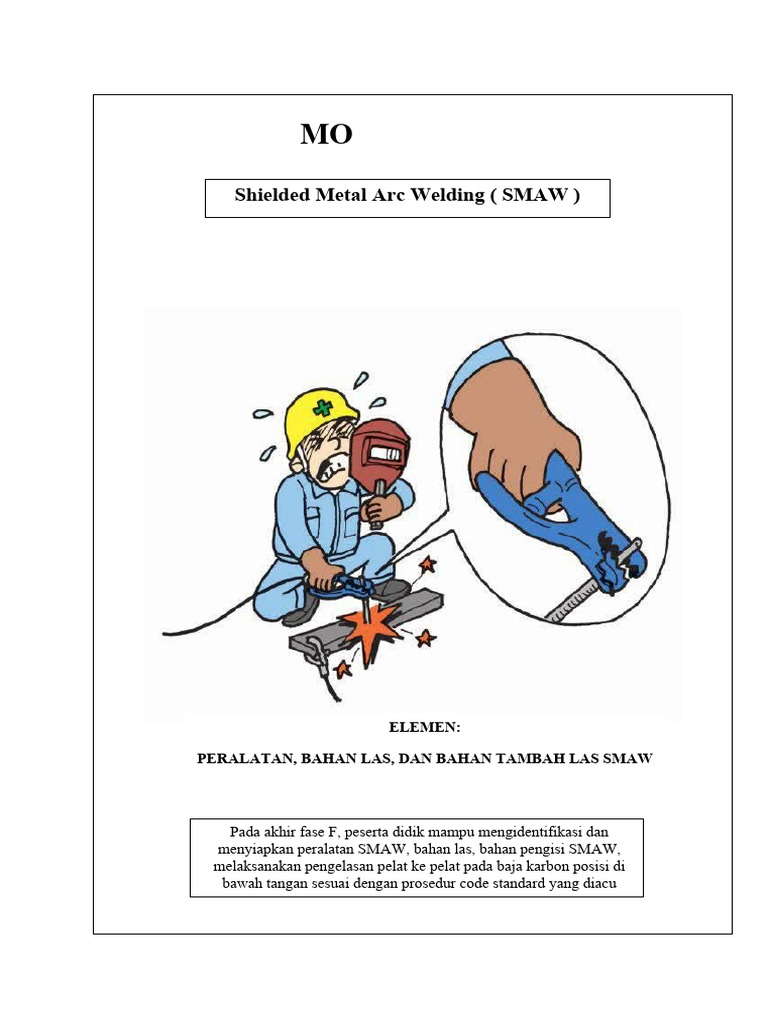 MO

Shielded Metal Arc Welding ( SMAW )

ELEMEN:

PERALATAN, BAHAN LAS, DAN BAHAN TAMBAH LAS SMAW

Pada akhir fase F, peserta didik mampu mengidentifikasi dan menyiapkan peralatan SMAW, bahan las, bahan pengisi SMAW, melaksanakan pengelasan pelat ke pelat pada baja karbon posisi di bawah tangan sesuai dengan prosedur code standard yang diacu