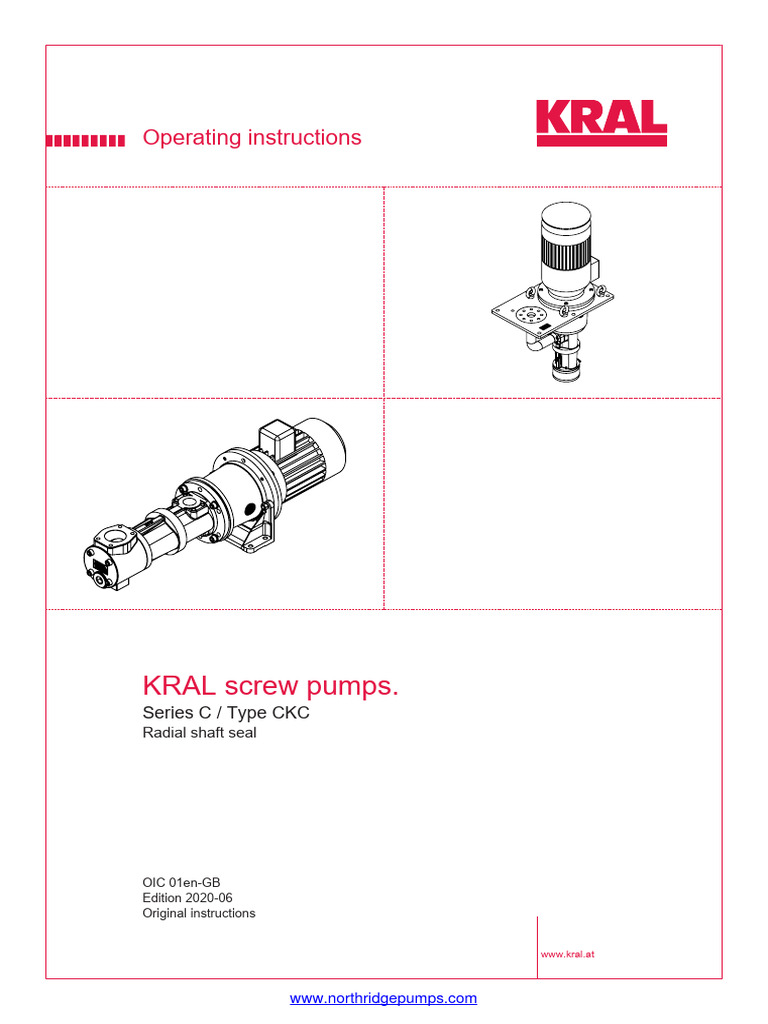 Operating instructions

KRAL

KRAL screw pumps.

Series C / Type CKC

Radial shaft seal

OIC 01en-GB
Edition 2020-06
Original instructions

www.kral.at

www.northridgepumps.com