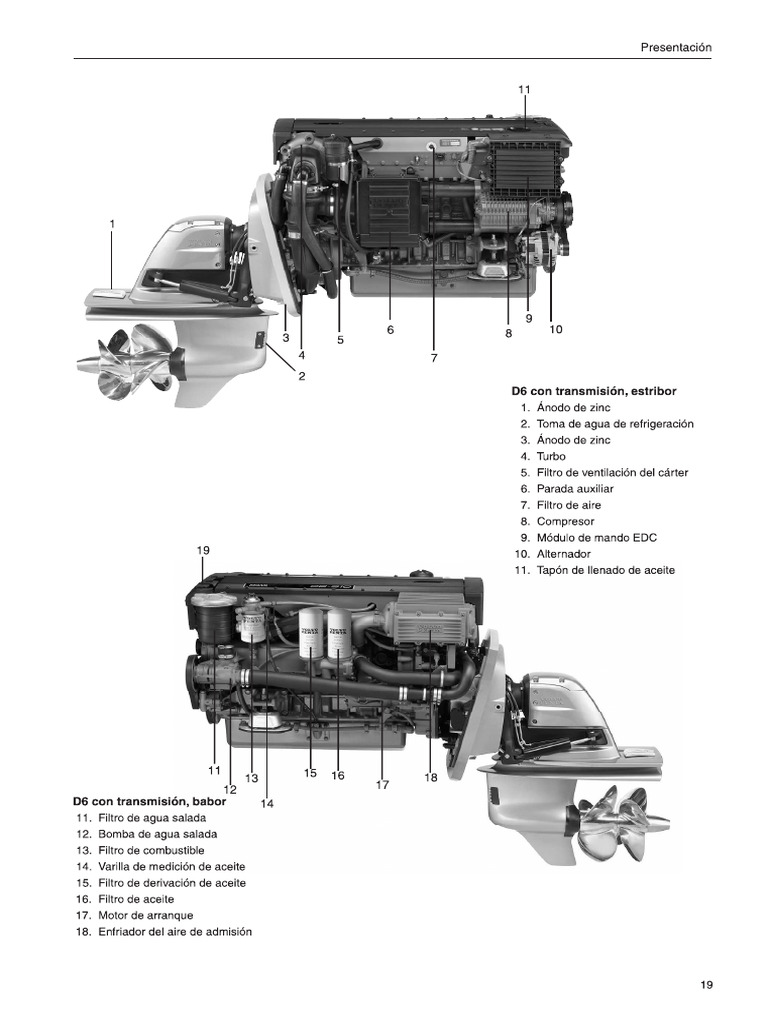 Presentación

11

1

3

4

2

5

6

7

8

9

10

D6 con transmisión, estribor
1. Ánodo de zinc
2. Toma de agua de refrigeración
3. Ánodo de zinc
4. Turbo
5. Filtro de ventilación del cárter
6. Parada auxiliar
7. Filtro de aire
8. Compresor
9. Módulo de mando EDC
10. Alternador
11. Tapón de llenado de aceite

19

11

12

13

14

15

16

17

18

D6 con transmisión, babor
11. Filtro de agua salada
12. Bomba de agua salada
13. Filtro de combustible
14. Varilla de medición de aceite
15. Filtro de derivación de aceite
16. Filtro de aceite
17. Motor de arranque
18. Enfriador del aire de admisión

19