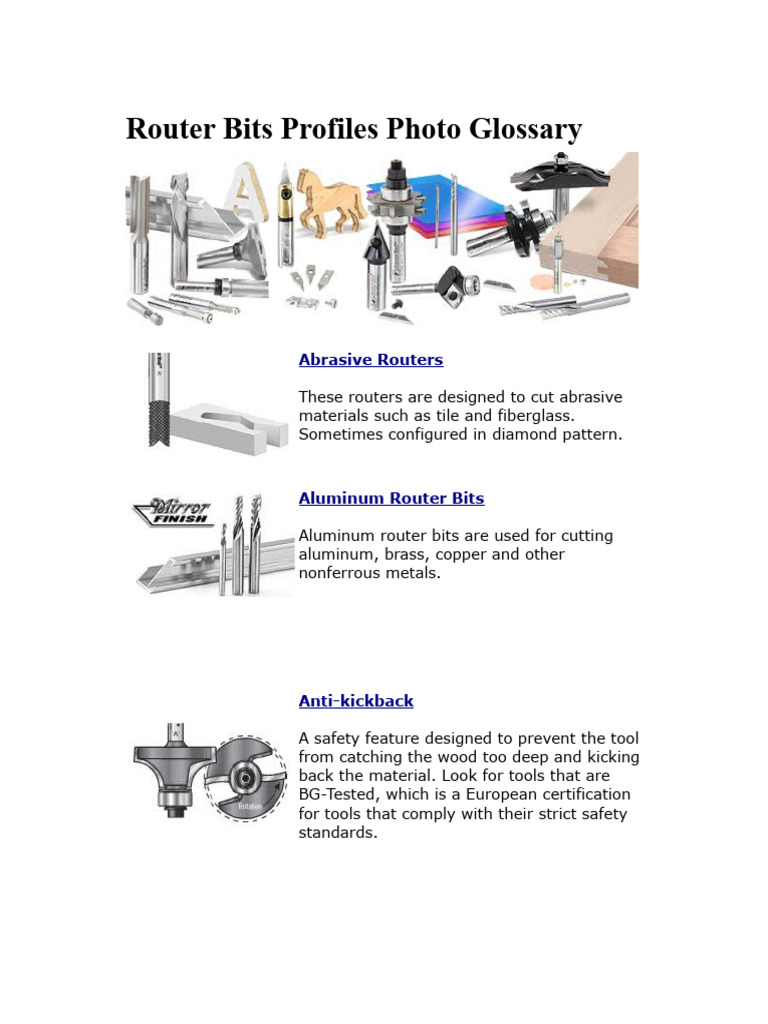 Router Bits Profiles Photo Glossary

Abrasive Routers

These routers are designed to cut abrasive materials such as tile and fiberglass. Sometimes configured in diamond pattern.

Mirror FINISH

Aluminum Router Bits

Aluminum router bits are used for cutting aluminum, brass, copper and other nonferrous metals.

Anti-kickback

Rotation

A safety feature designed to prevent the tool from catching the wood too deep and kicking back the material. Look for tools that are BG-Tested, which is a European certification for tools that comply with their strict safety standards.