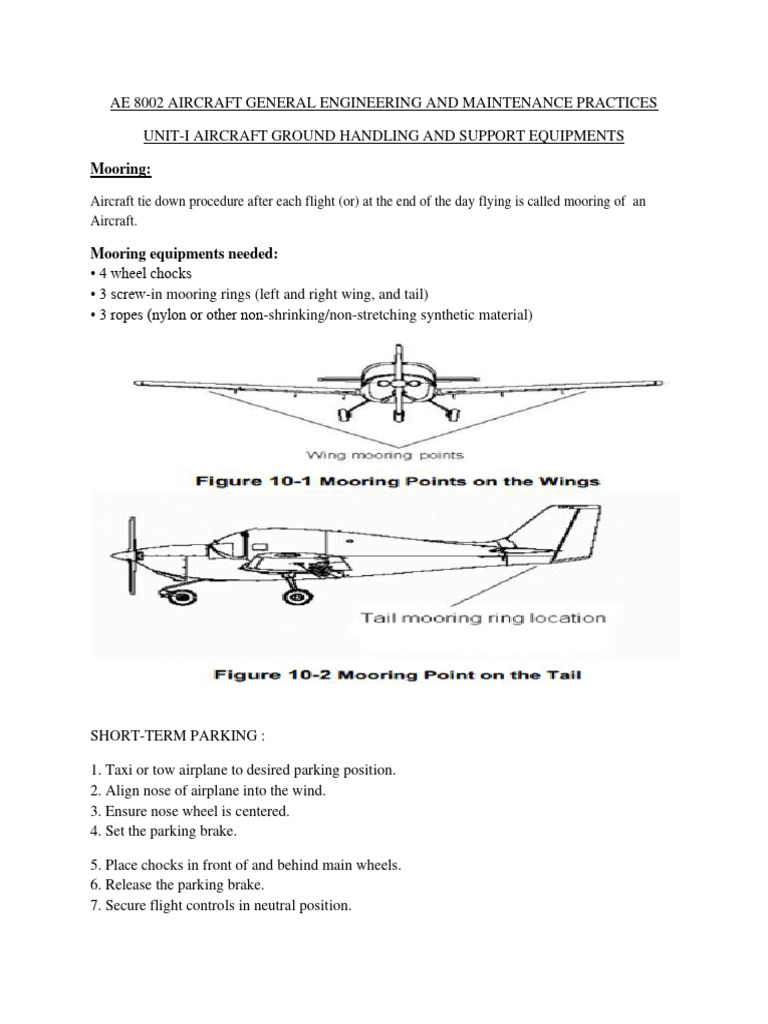 AE 8002 AIRCRAFT GENERAL ENGINEERING AND MAINTENANCE PRACTICES

UNIT-I AIRCRAFT GROUND HANDLING AND SUPPORT EQUIPMENTS

Mooring:

Aircraft tie down procedure after each flight (or) at the end of the day flying is called mooring of an Aircraft.

Mooring equipments needed:
• 4 wheel chocks
• 3 screw-in mooring rings (left and right wing, and tail)
• 3 ropes (nylon or other non-shrinking/non-stretching synthetic material)

Wing mooring points

Figure 10-1 Mooring Points on the Wings

Tail mooring ring location

Figure 10-2 Mooring Point on the Tail

SHORT-TERM PARKING :

1. Taxi or tow airplane to desired parking position.
2. Align nose of airplane into the wind.
3. Ensure nose wheel is centered.
4. Set the parking brake.

5. Place chocks in front of and behind main wheels.
6. Release the parking brake.
7. Secure flight controls in neutral position.