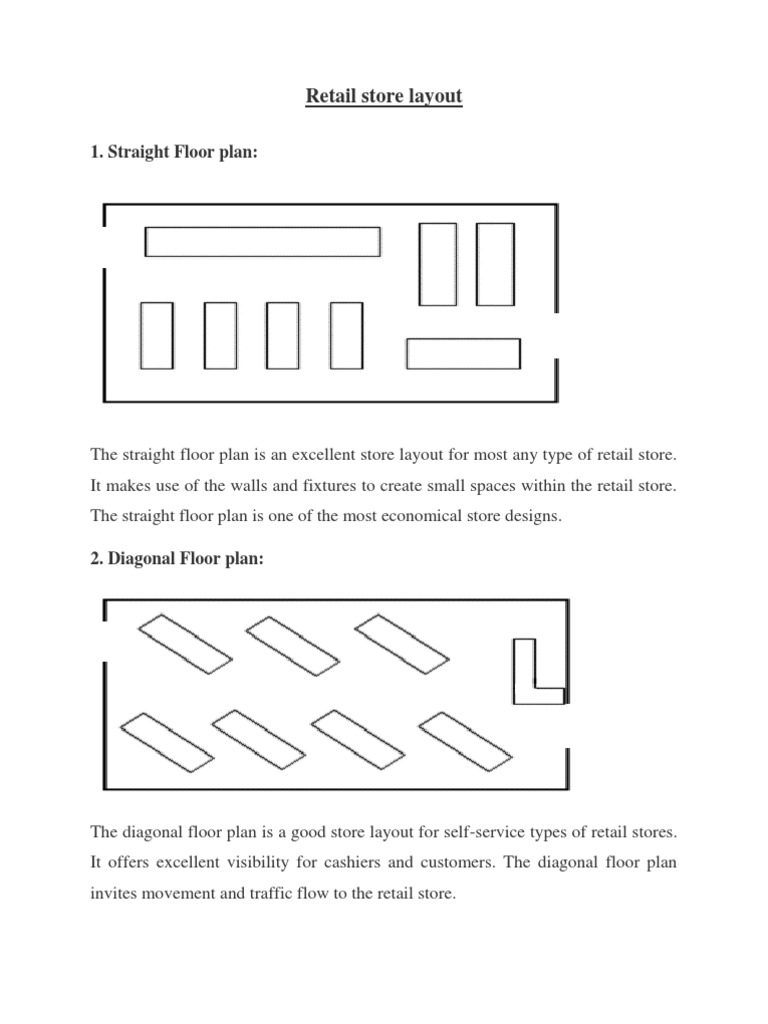 Retail store layout

1. Straight Floor plan:

The straight floor plan is an excellent store layout for most any type of retail store. It makes use of the walls and fixtures to create small spaces within the retail store. The straight floor plan is one of the most economical store designs.

2. Diagonal Floor plan:

The diagonal floor plan is a good store layout for self-service types of retail stores. It offers excellent visibility for cashiers and customers. The diagonal floor plan invites movement and traffic flow to the retail store.