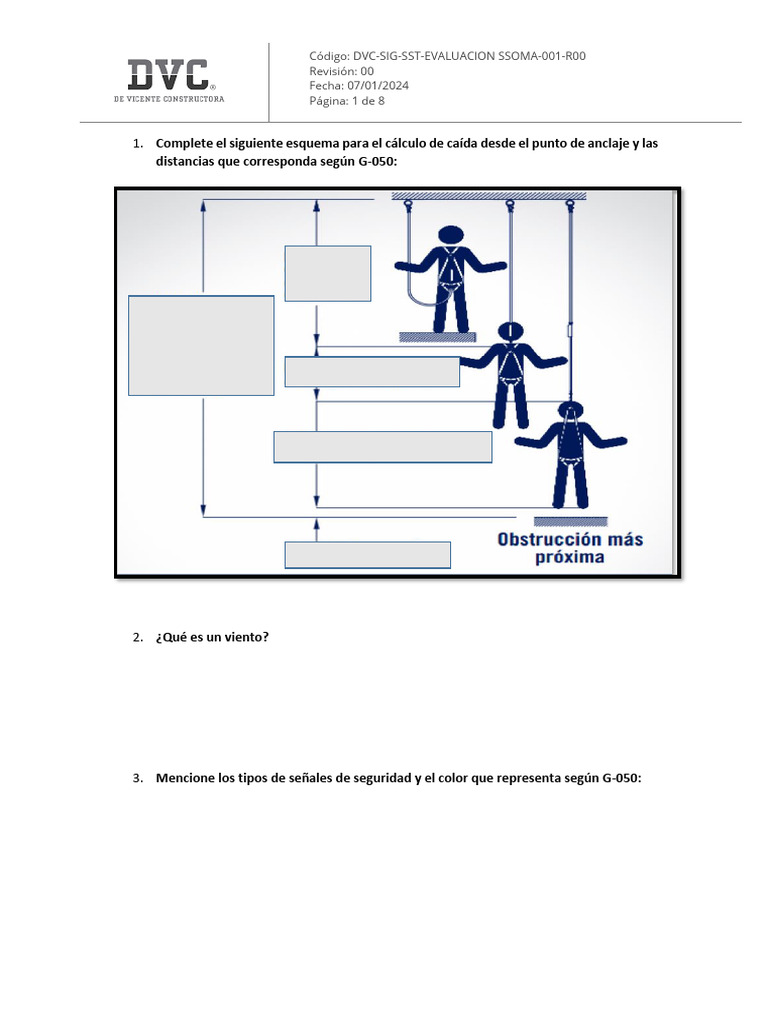 DVC®
DE VICENTE CONSTRUCTORA

Código: DVC-SIG-SST-EVALUACION SSOMA-001-R00
Revisión: 00
Fecha: 07/01/2024
Página: 1 de 8

1. Complete el siguiente esquema para el cálculo de caída desde el punto de anclaje y las distancias que corresponda según G-050:

Obstrucción más próxima

2. ¿Qué es un viento?

3. Mencione los tipos de señales de seguridad y el color que representa según G-050: