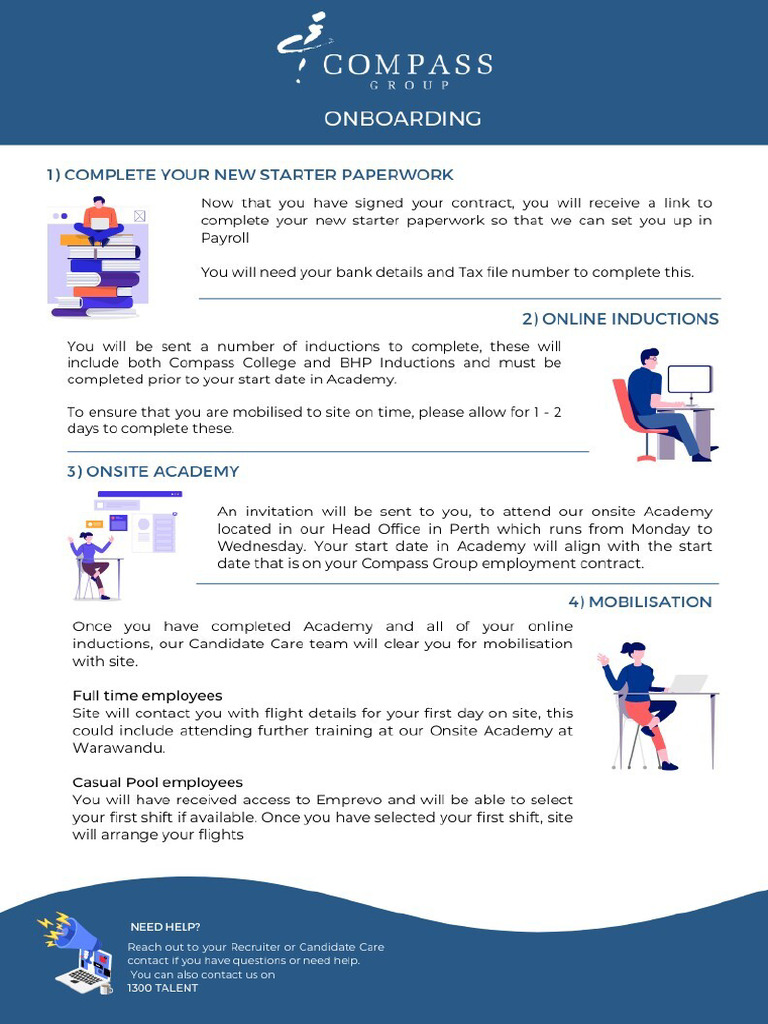 COMPASS
GROUP

ONBOARDING

1) COMPLETE YOUR NEW STARTER PAPERWORK

Now that you have signed your contract, you will receive a link to complete your new starter paperwork so that we can set you up in Payroll

You will need your bank details and Tax file number to complete this.

2) ONLINE INDUCTIONS

You will be sent a number of inductions to complete, these will include both Compass College and BHP Inductions and must be completed prior to your start date in Academy.

To ensure that you are mobilised to site on time, please allow for 1 - 2 days to complete these.

3) ONSITE ACADEMY

An invitation will be sent to you, to attend our onsite Academy located in our Head Office in Perth which runs from Monday to Wednesday. Your start date in Academy will align with the start date that is on your Compass Group employment contract.

4) MOBILISATION

Once you have completed Academy and all of your online inductions, our Candidate Care team will clear you for mobilisation with site.

Full time employees
Site will contact you with flight details for your first day on site, this could include attending further training at our Onsite Academy at Warawandu.

Casual Pool employees
You will have received access to Emprevo and will be able to select your first shift if available. Once you have selected your first shift, site will arrange your flights

NEED HELP?
Reach out to your Recruiter or Candidate Care contact if you have questions or need help.
You can also contact us on
1300 TALENT