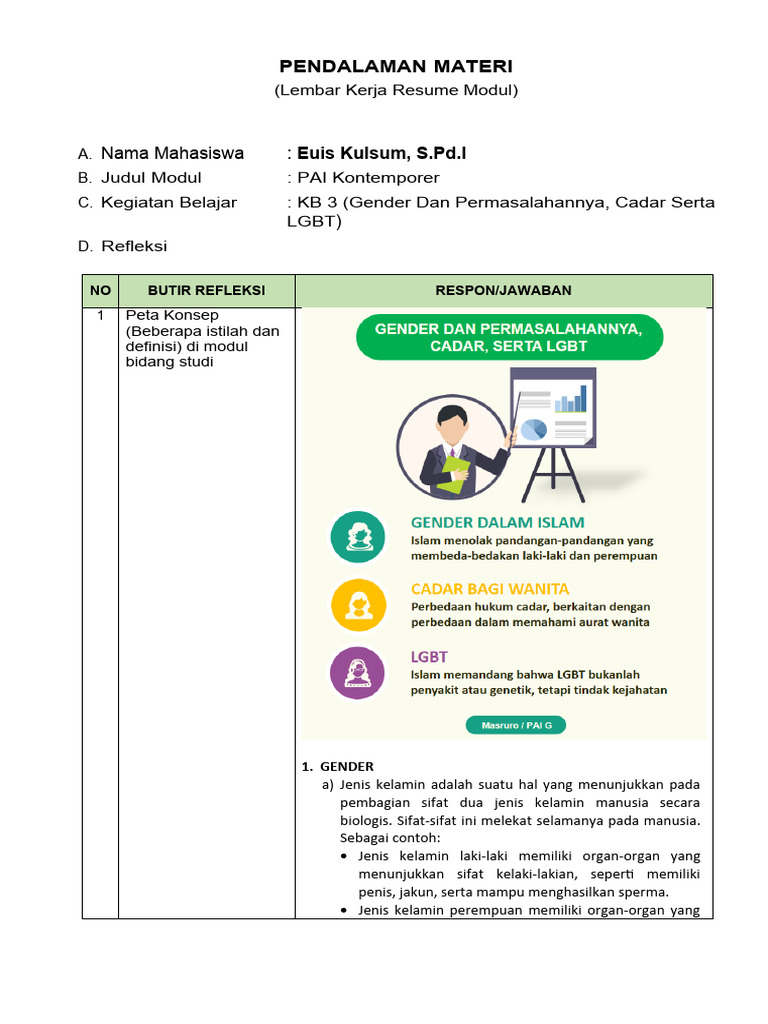 PENDALAMAN MATERI
(Lembar Kerja Resume Modul)

A. Nama Mahasiswa : Euis Kulsum, S.Pd.I
B. Judul Modul : PAI Kontemporer
C. Kegiatan Belajar : KB 3 (Gender Dan Permasalahannya, Cadar Serta LGBT)
D. Refleksi

| NO | BUTIR REFLEKSI | RESPON/JAWABAN |
|---|---|---|
| 1 | Peta Konsep (Beberapa istilah dan definisi) di modul bidang studi | GENDER DAN PERMASALAHANNYA, CADAR, SERTA LGBT<br><br>GENDER DALAM ISLAM<br>Islam menolak pandangan-pandangan yang membeda-bedakan laki-laki dan perempuan<br><br>CADAR BAGI WANITA<br>Perbedaan hukum cadar, berkaitan dengan perbedaan dalam memahami aurat wanita<br><br>LGBT<br>Islam memandang bahwa LGBT bukanlah penyakit atau genetik, tetapi tindak kejahatan<br><br>Masruro / PAI G<br><br>1. GENDER<br>a) Jenis kelamin adalah suatu hal yang menunjukkan pada pembagian sifat dua jenis kelamin manusia secara biologis. Sifat-sifat ini melekat selamanya pada manusia. Sebagai contoh:<br>• Jenis kelamin laki-laki memiliki organ-organ yang menunjukkan sifat kelaki-lakian, seperti memiliki penis, jakun, serta mampu menghasilkan sperma.<br>• Jenis kelamin perempuan memiliki organ-organ yang |