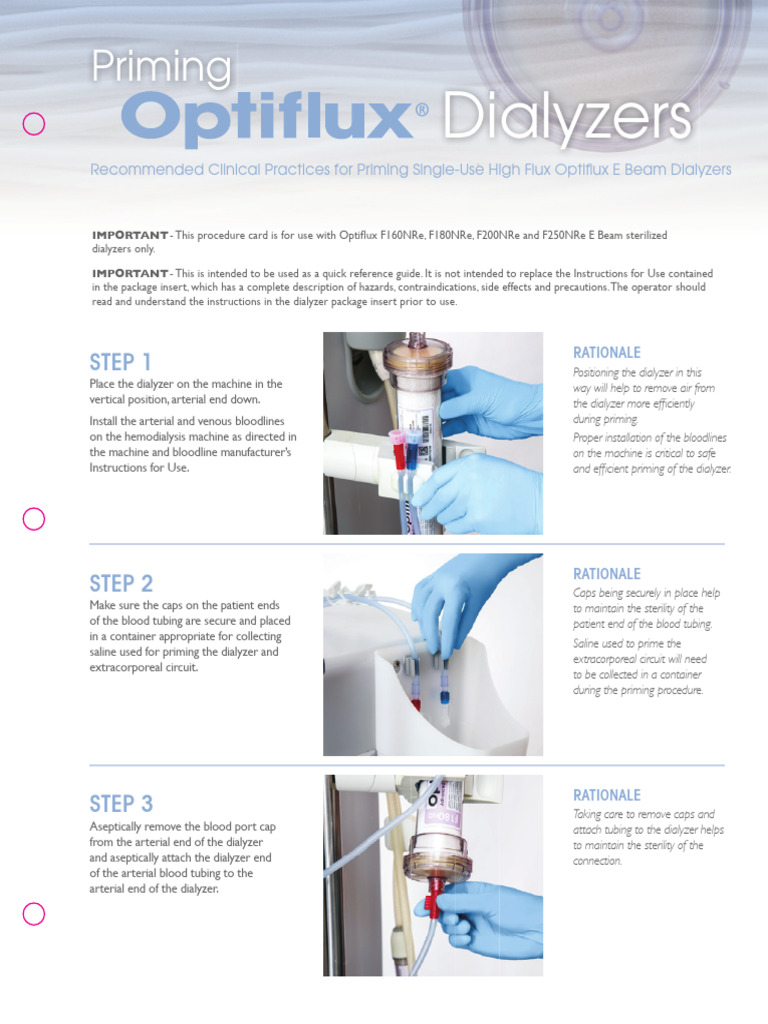 Priming
Optiflux® Dialyzers

Recommended Clinical Practices for Priming Single-Use High Flux Optiflux E Beam Dialyzers

IMPORTANT - This procedure card is for use with Optiflux F160NRe, F180NRe, F200NRe and F250NRe E Beam sterilized dialyzers only.

IMPORTANT - This is intended to be used as a quick reference guide. It is not intended to replace the Instructions for Use contained in the package insert, which has a complete description of hazards, contraindications, side effects and precautions. The operator should read and understand the instructions in the dialyzer package insert prior to use.

STEP 1

Place the dialyzer on the machine in the vertical position, arterial end down.

Install the arterial and venous bloodlines on the hemodialysis machine as directed in the machine and bloodline manufacturer's Instructions for Use.

RATIONALE

Positioning the dialyzer in this way will help to remove air from the dialyzer more efficiently during priming.

Proper installation of the bloodlines on the machine is critical to safe and efficient priming of the dialyzer.

STEP 2

Make sure the caps on the patient ends of the blood tubing are secure and placed in a container appropriate for collecting saline used for priming the dialyzer and extracorporeal circuit.

RATIONALE

Caps being securely in place help to maintain the sterility of the patient end of the blood tubing.

Saline used to prime the extracorporeal circuit will need to be collected in a container during the priming procedure.

STEP 3

Aseptically remove the blood port cap from the arterial end of the dialyzer and aseptically attach the dialyzer end of the arterial blood tubing to the arterial end of the dialyzer.

RATIONALE

Taking care to remove caps and attach tubing to the dialyzer helps to maintain the sterility of the connection.