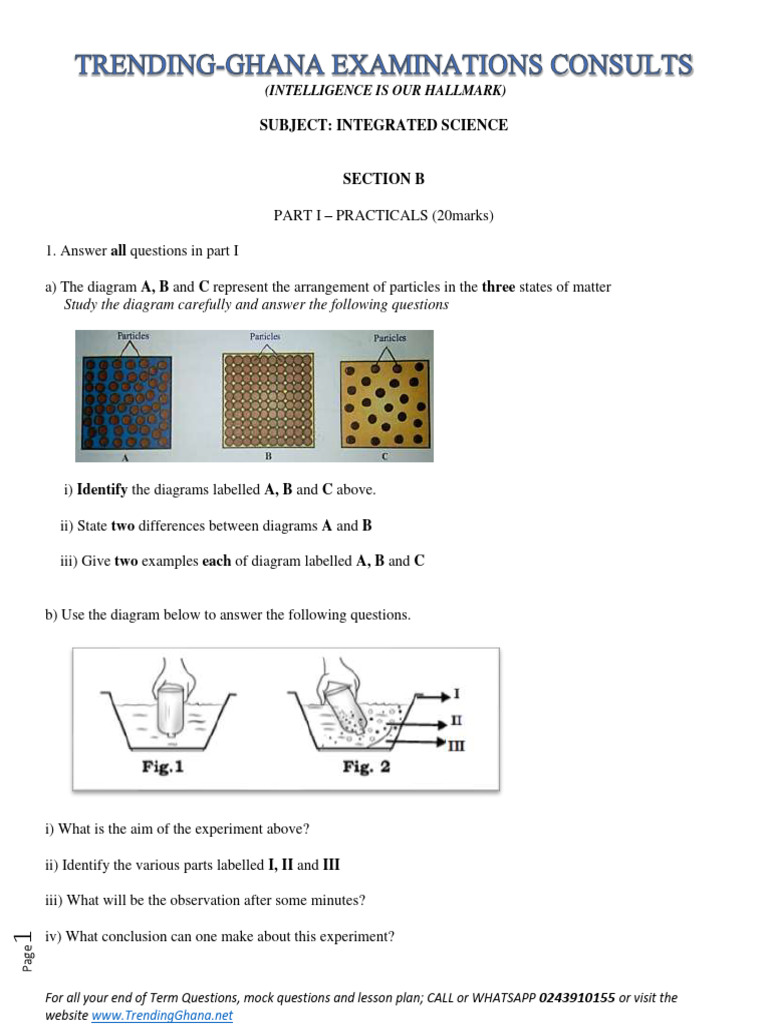 TRENDING-GHANA EXAMINATIONS CONSULTS
(INTELLIGENCE IS OUR HALLMARK)

SUBJECT: INTEGRATED SCIENCE

SECTION B

PART I – PRACTICALS (20marks)

1. Answer all questions in part I

a) The diagram A, B and C represent the arrangement of particles in the three states of matter
Study the diagram carefully and answer the following questions

Particles Particles Particles
A B C

i) Identify the diagrams labelled A, B and C above.

ii) State two differences between diagrams A and B

iii) Give two examples each of diagram labelled A, B and C

b) Use the diagram below to answer the following questions.

I
II
III
Fig.1 Fig. 2

i) What is the aim of the experiment above?

ii) Identify the various parts labelled I, II and III

iii) What will be the observation after some minutes?

iv) What conclusion can one make about this experiment?

Page 1

For all your end of Term Questions, mock questions and lesson plan; CALL or WHATSAPP 0243910155 or visit the website www.TrendingGhana.net