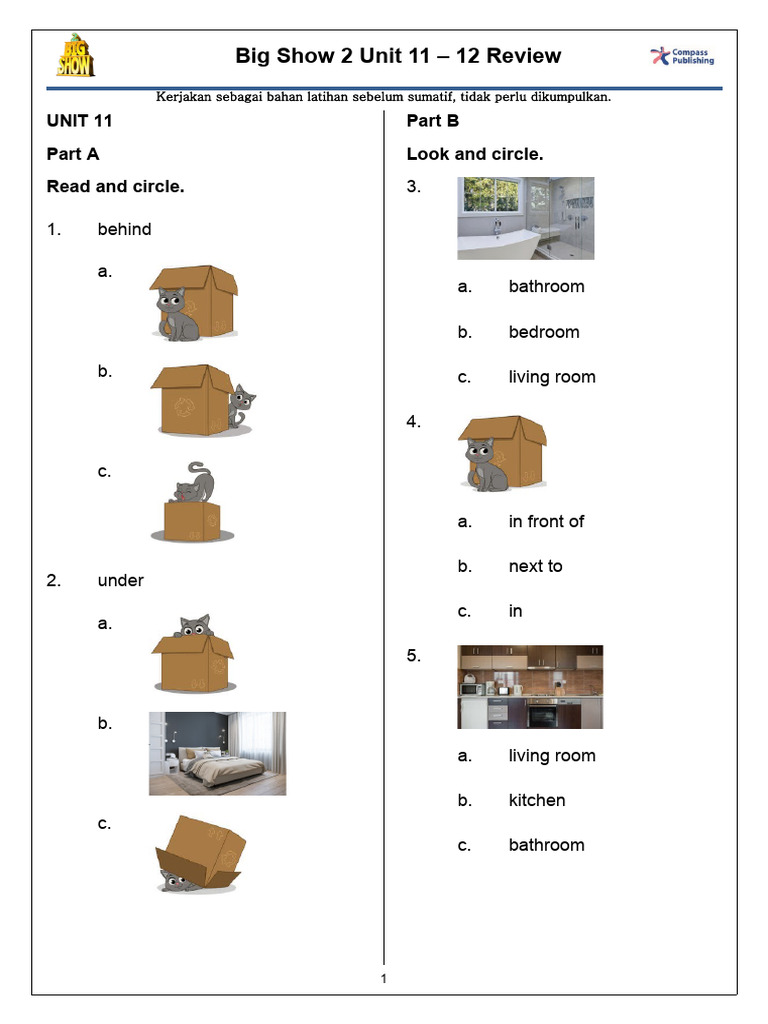 BIG SHOW

Big Show 2 Unit 11 – 12 Review

Compass Publishing

Kerjakan sebagai bahan latihan sebelum sumatif, tidak perlu dikumpulkan.

UNIT 11

Part A

Read and circle.

1. behind

a.

b.

c.

2. under

a.

b.

c.

Part B

Look and circle.

3.

a. bathroom

b. bedroom

c. living room

4.

a. in front of

b. next to

c. in

5.

a. living room

b. kitchen

c. bathroom

1